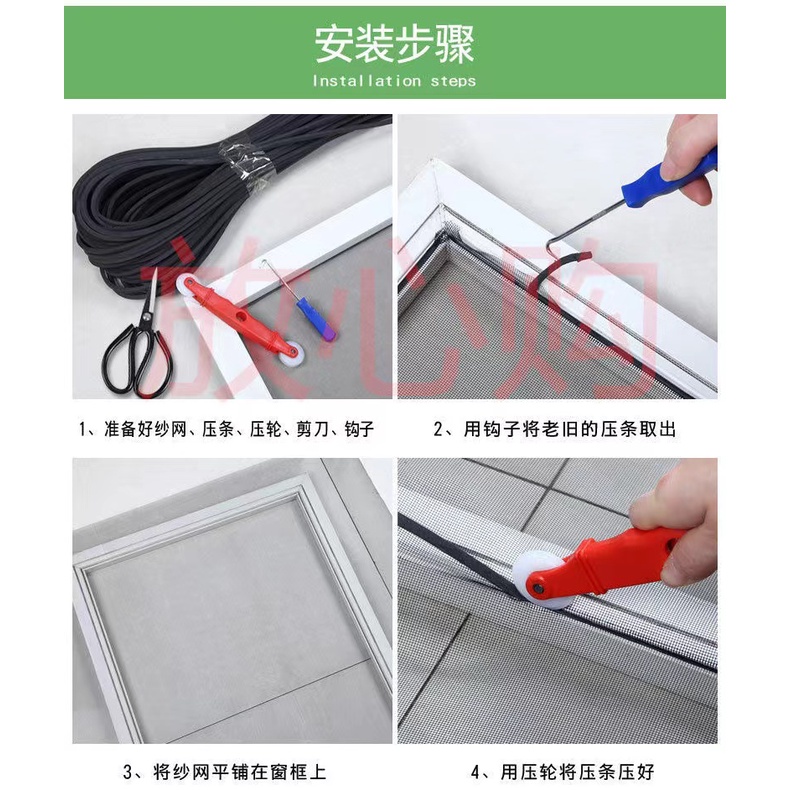 安装步骤
Installation steps

放心购

1、准备好纱网、压条、压轮、剪刀、钩子

2、用钩子将老旧的压条取出

3、将纱网平铺在窗框上

4、用压轮将压条压好