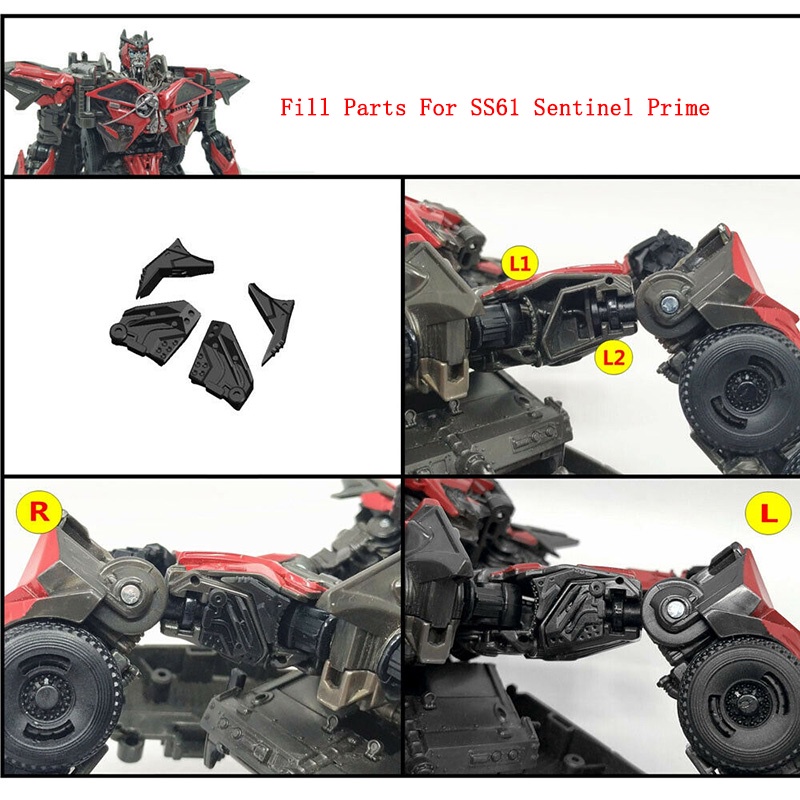 Fill Parts For SS61 Sentinel Prime

L1

L2

R

L