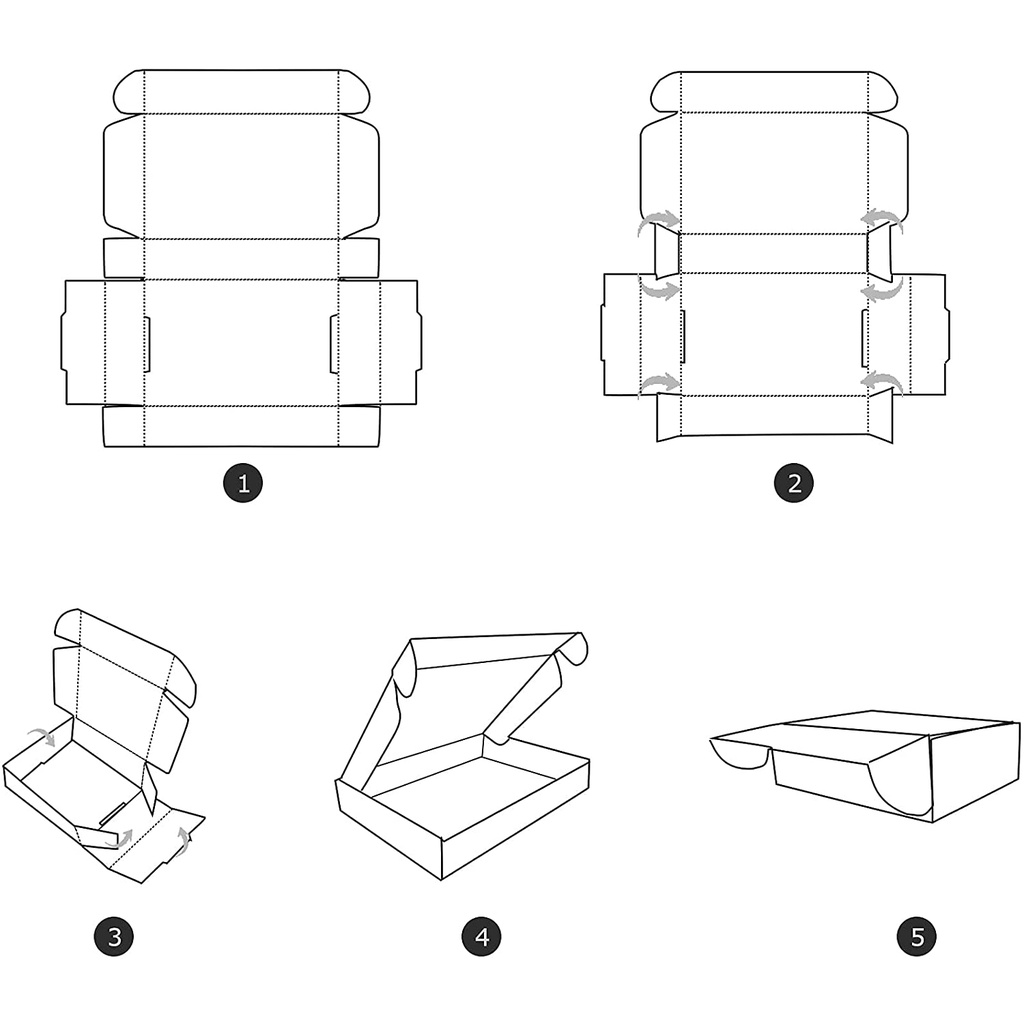 1

2

3

4

5