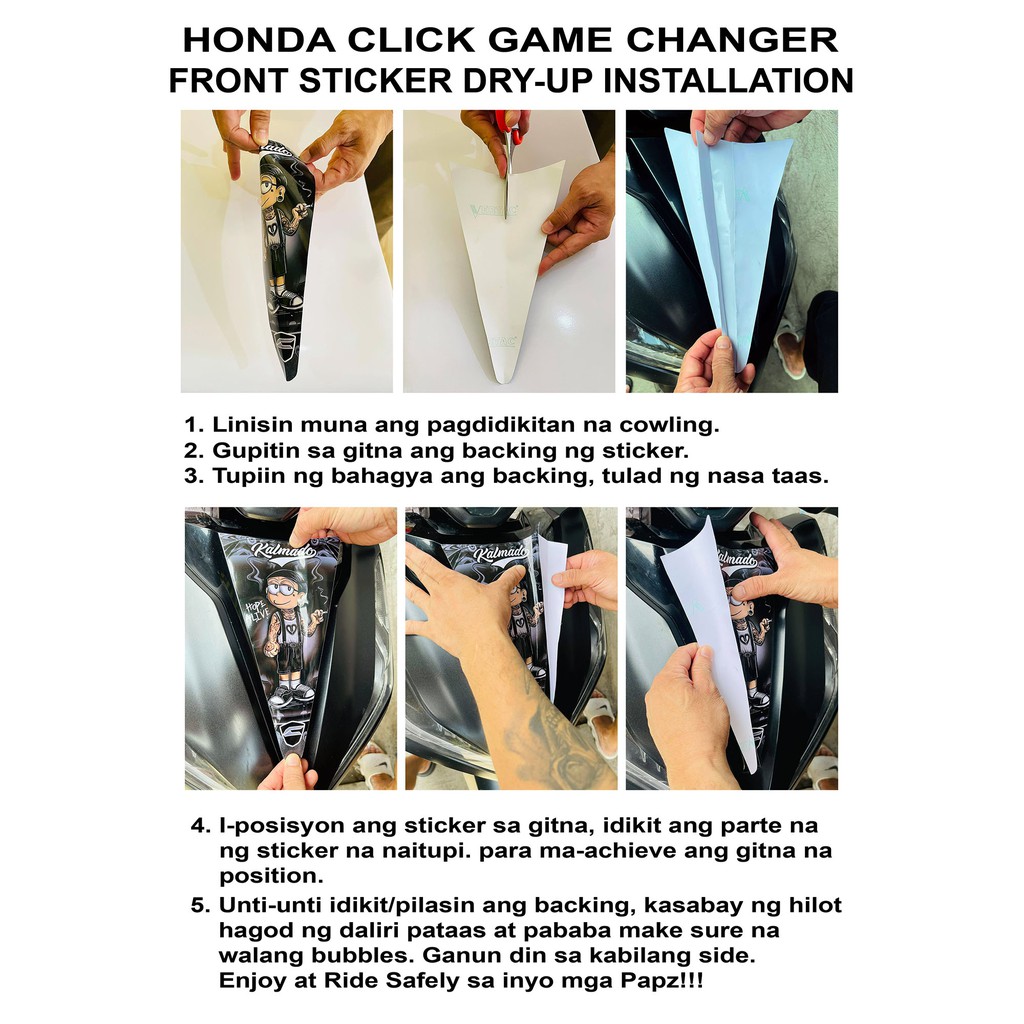 HONDA CLICK GAME CHANGER
FRONT STICKER DRY-UP INSTALLATION

1. Linisin muna ang pagdidikitan na cowling.
2. Gupitin sa gitna ang backing ng sticker.
3. Tupiin ng bahagya ang backing, tulad ng nasa taas.

Kalmado

Hope LIVE

Kalmado

Kalmado

4. I-posisyon ang sticker sa gitna, idikit ang parte na ng sticker na naitupi. para ma-achieve ang gitna na position.
5. Unti-unti idikit/pilasin ang backing, kasabay ng hilot hagod ng daliri pataas at pababa make sure na walang bubbles. Ganun din sa kabilang side. Enjoy at Ride Safely sa inyo mga Papz!!!