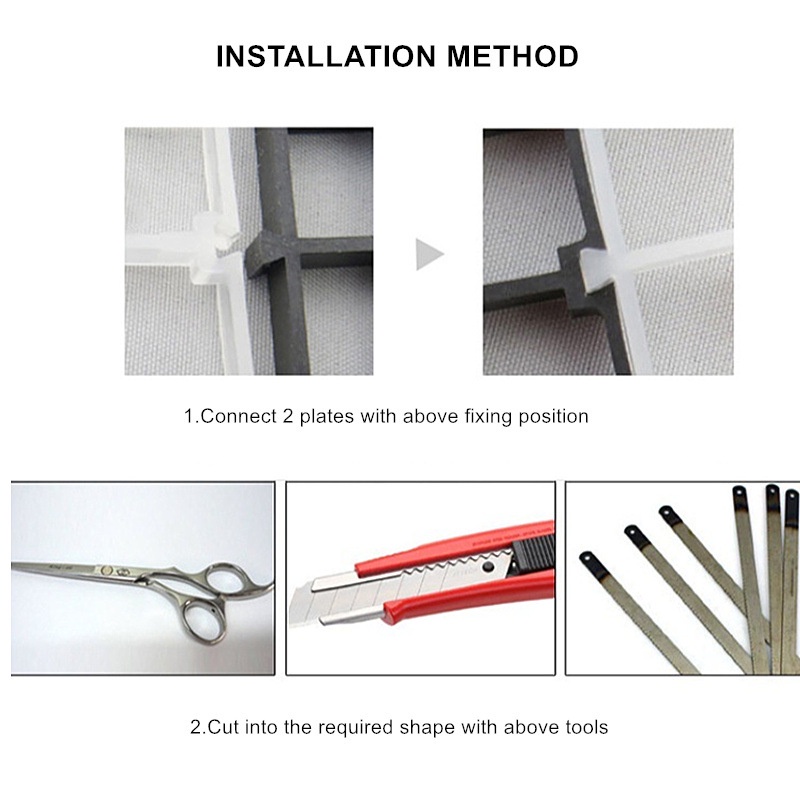 INSTALLATION METHOD

1.Connect 2 plates with above fixing position

2.Cut into the required shape with above tools