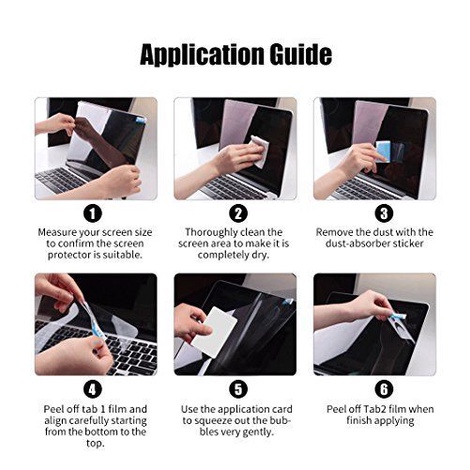 Application Guide

1
Measure your screen size to confirm the screen protector is suitable.

2
Thoroughly clean the screen area to make it is completely dry.

3
Remove the dust with the dust-absorber sticker

4
Peel off tab 1 film and align carefully starting from the bottom to the top.

5
Use the application card to squeeze out the bubbles very gently.

6
Peel off Tab2 film when finish applying