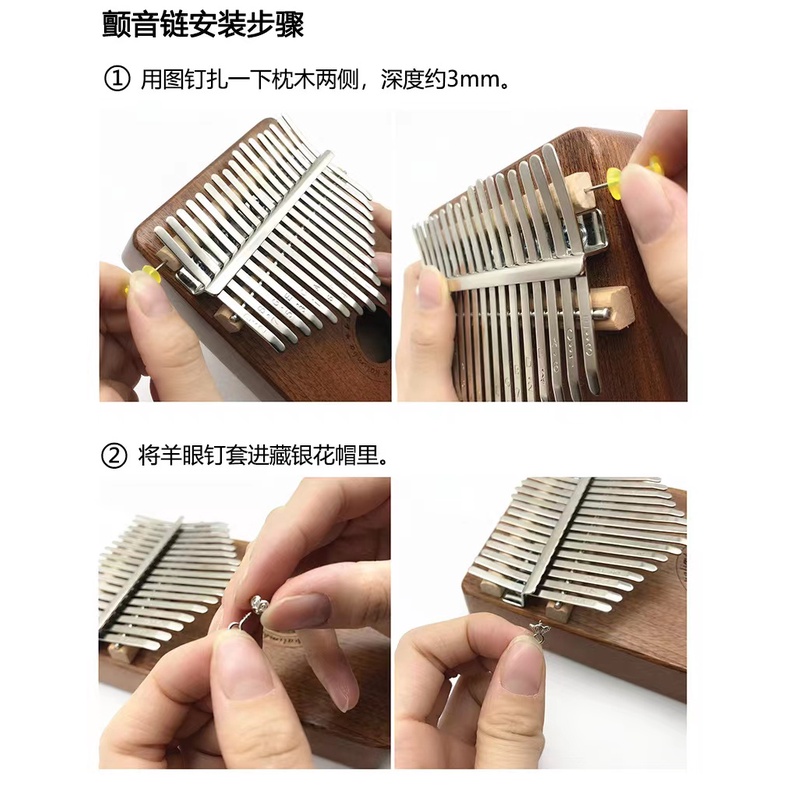 颤音链安装步骤

① 用图钉扎一下枕木两侧，深度约3mm。

② 将羊眼钉套进藏银花帽里。