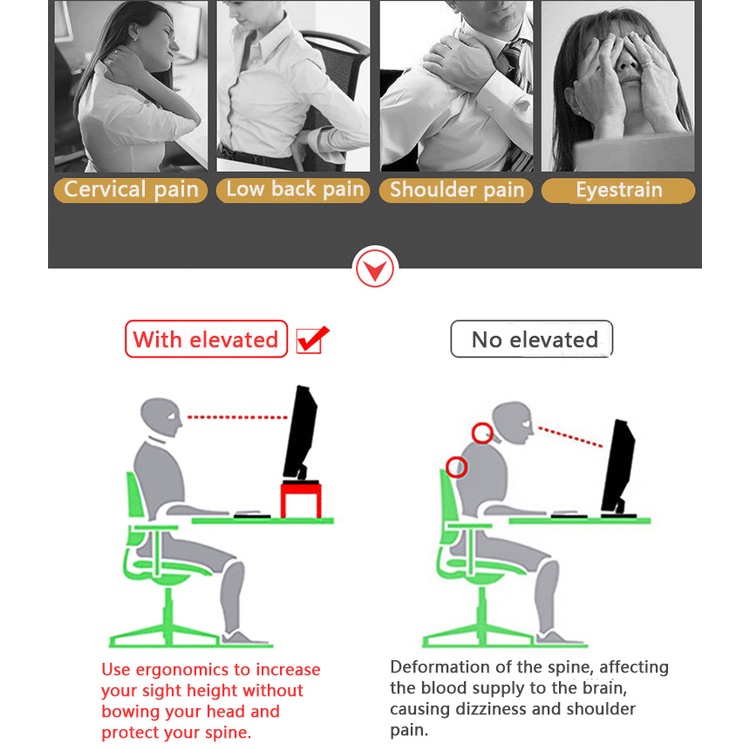 Cervical pain

Low back pain

Shoulder pain

Eyestrain

With elevated

No elevated

Use ergonomics to increase your sight height without bowing your head and protect your spine.

Deformation of the spine, affecting the blood supply to the brain, causing dizziness and shoulder pain.