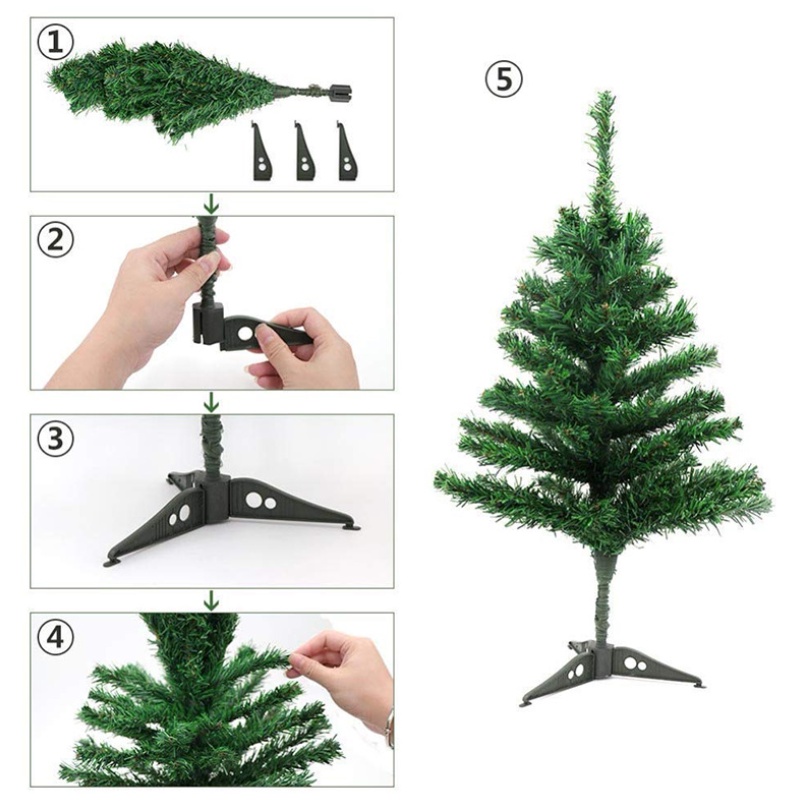 ①

②

③

④

⑤