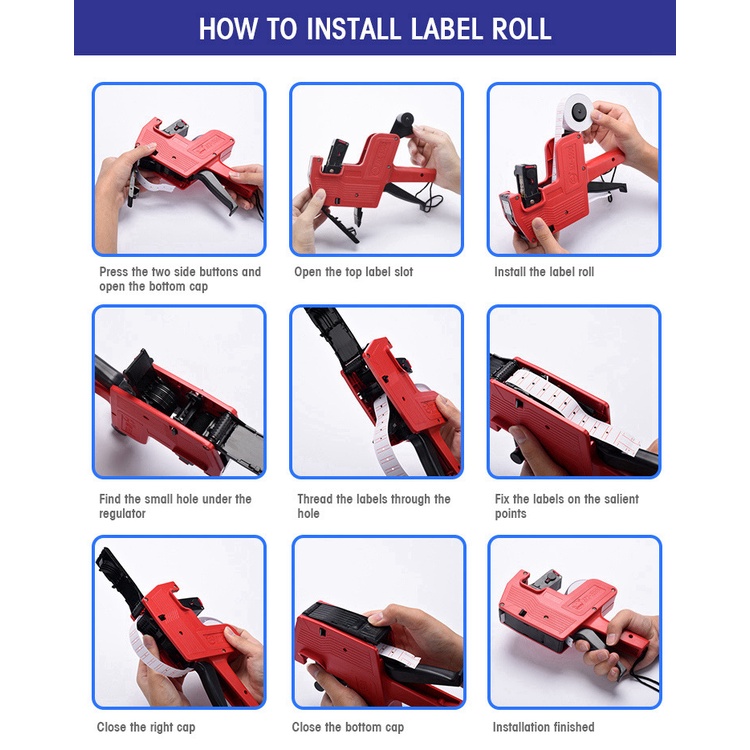 HOW TO INSTALL LABEL ROLL

Press the two side buttons and open the bottom cap

Open the top label slot

Install the label roll

Find the small hole under the regulator

Thread the labels through the hole

Fix the labels on the salient points

Close the right cap

Close the bottom cap

Installation finished