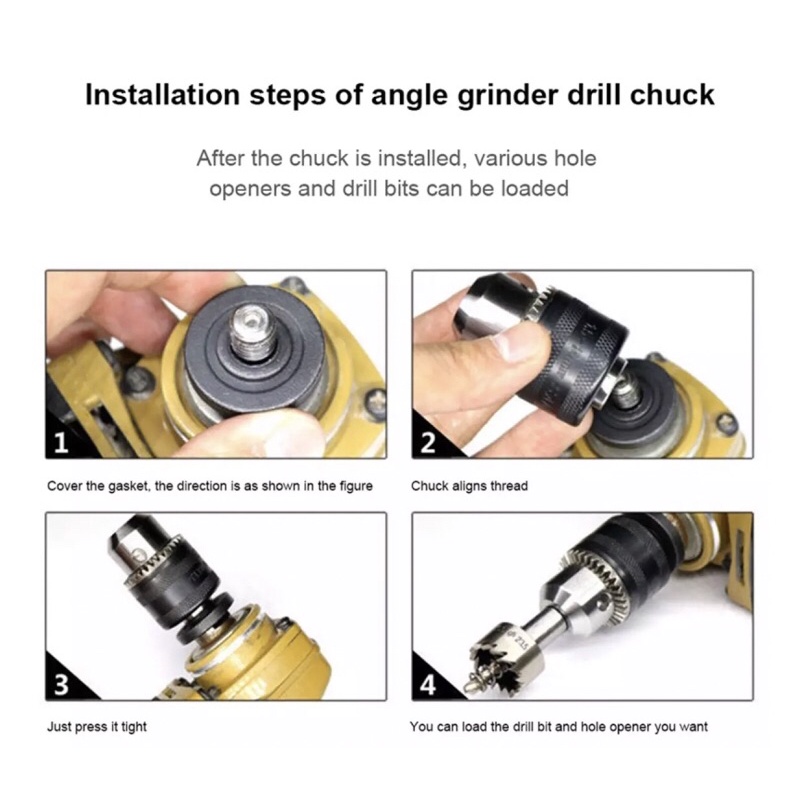 Installation steps of angle grinder drill chuck

After the chuck is installed, various hole openers and drill bits can be loaded

1

Cover the gasket, the direction is as shown in the figure

2

Chuck aligns thread

3

Just press it tight

4

You can load the drill bit and hole opener you want