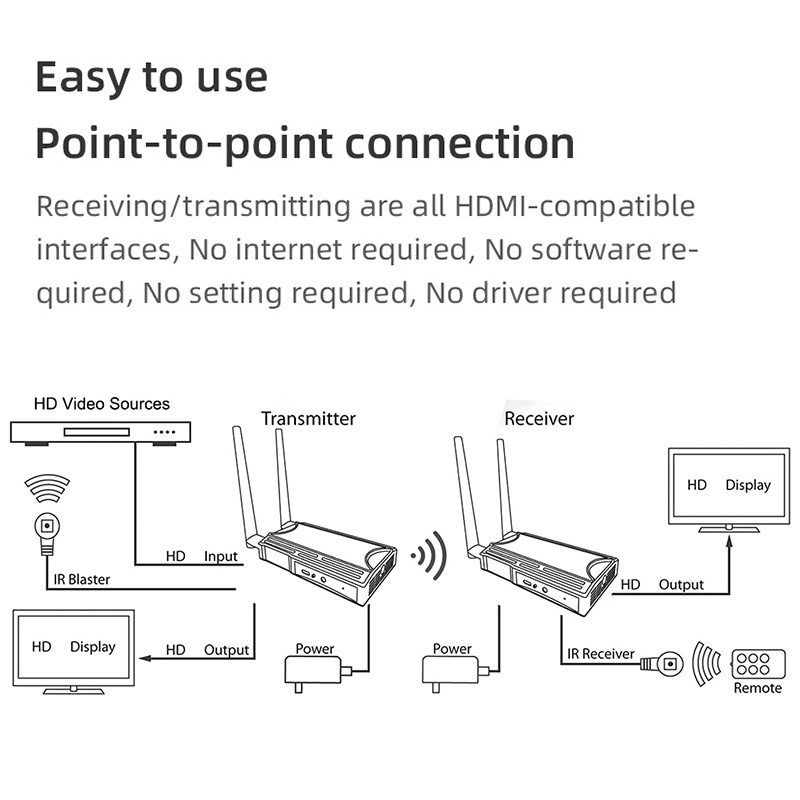 Easy to use
Point-to-point connection

Receiving/transmitting are all HDMI-compatible interfaces, No internet required, No software required, No setting required, No driver required

HD Video Sources
Transmitter
Receiver
HD Display
HD Input
IR Blaster
HD Output
HD Display
HD Output
Power
Power
IR Receiver
Remote