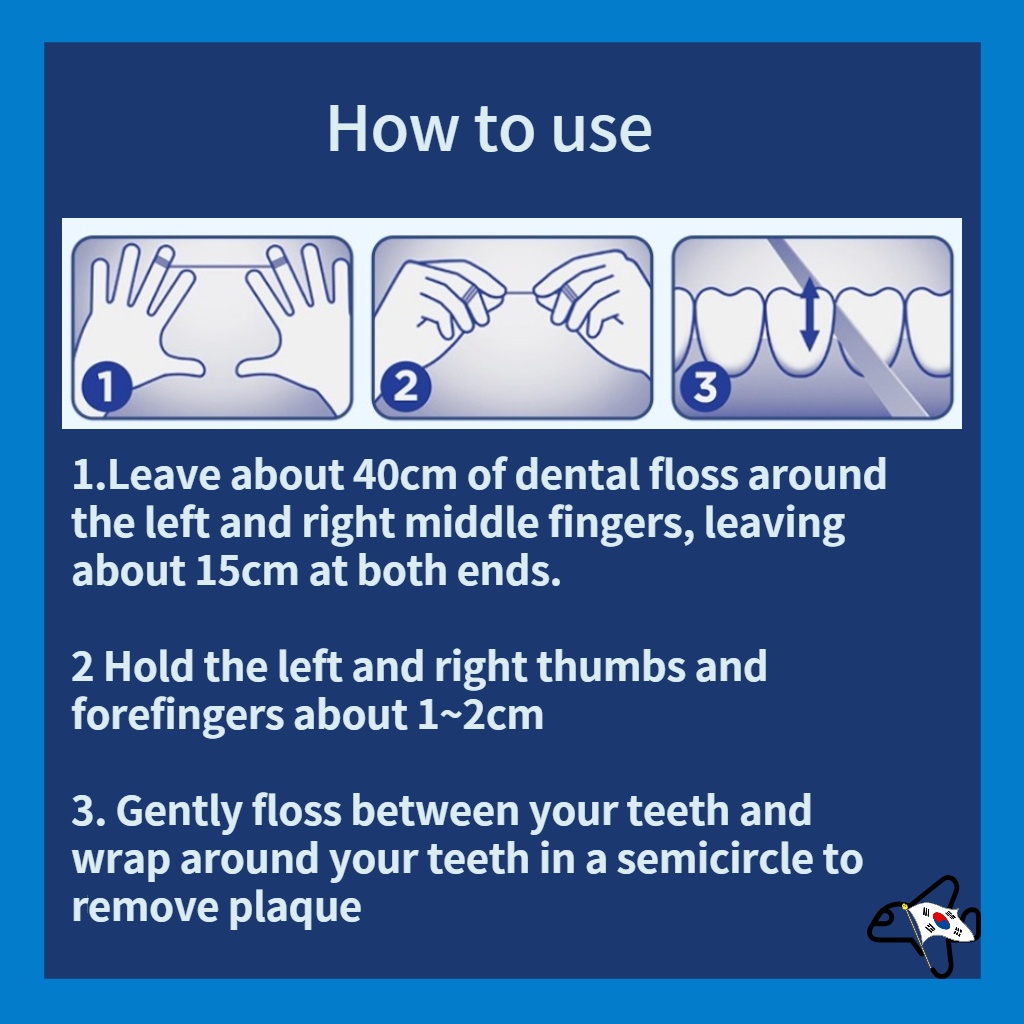 How to use

1

2

3

1.Leave about 40cm of dental floss around the left and right middle fingers, leaving about 15cm at both ends.

2 Hold the left and right thumbs and forefingers about 1~2cm

3. Gently floss between your teeth and wrap around your teeth in a semicircle to remove plaque