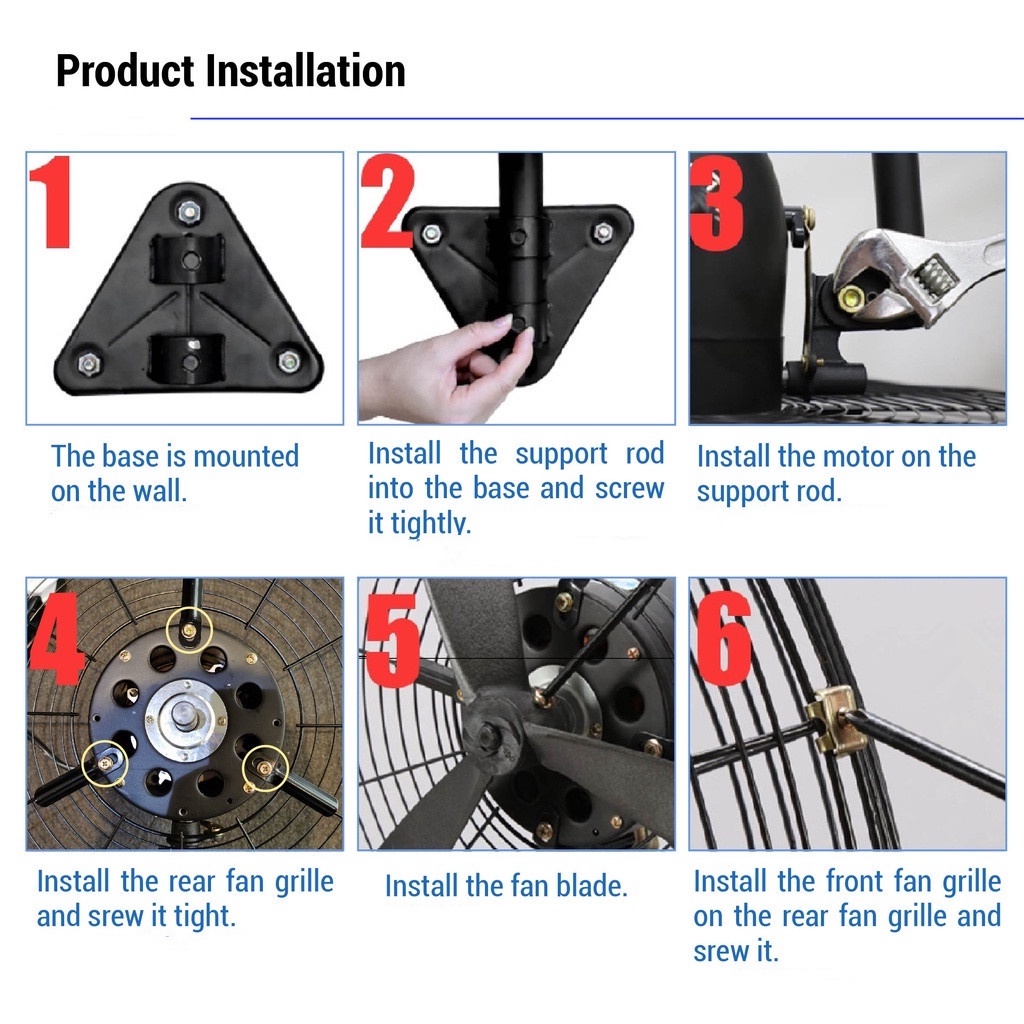 Product Installation

1

The base is mounted on the wall.

2

Install the support rod into the base and screw it tightly.

3

Install the motor on the support rod.

4

Install the rear fan grille and srew it tight.

5

Install the fan blade.

6

Install the front fan grille on the rear fan grille and srew it.