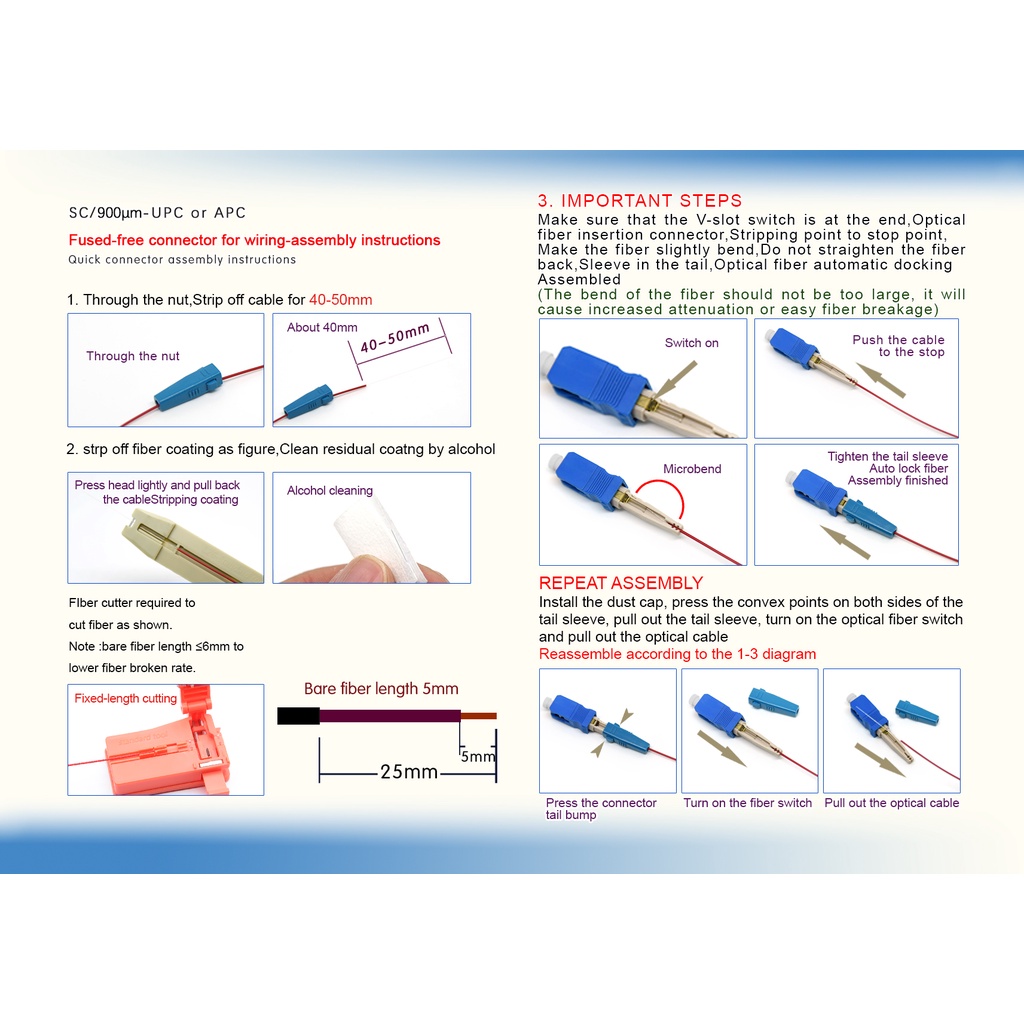 SC/900μm-UPC or APC

Fused-free connector for wiring-assembly instructions

Quick connector assembly instructions

1. Through the nut,Strip off cable for 40-50mm

Through the nut

About 40mm

40~50mm

2. strp off fiber coating as figure,Clean residual coatng by alcohol

Press head lightly and pull back the cableStripping coating

Alcohol cleaning

FIber cutter required to cut fiber as shown.

Note :bare fiber length ≤6mm to lower fiber broken rate.

Fixed-length cutting

Bare fiber length 5mm

5mm

25mm

3. IMPORTANT STEPS

Make sure that the V-slot switch is at the end,Optical fiber insertion connector,Stripping point to stop point, Make the fiber slightly bend,Do not straighten the fiber back,Sleeve in the tail,Optical fiber automatic docking Assembled

(The bend of the fiber should not be too large, it will cause increased attenuation or easy fiber breakage)

Switch on

Push the cable to the stop

Microbend

Tighten the tail sleeve Auto lock fiber Assembly finished

REPEAT ASSEMBLY

Install the dust cap, press the convex points on both sides of the tail sleeve, pull out the tail sleeve, turn on the optical fiber switch and pull out the optical cable

Reassemble according to the 1-3 diagram

Press the connector tail bump

Turn on the fiber switch

Pull out the optical cable