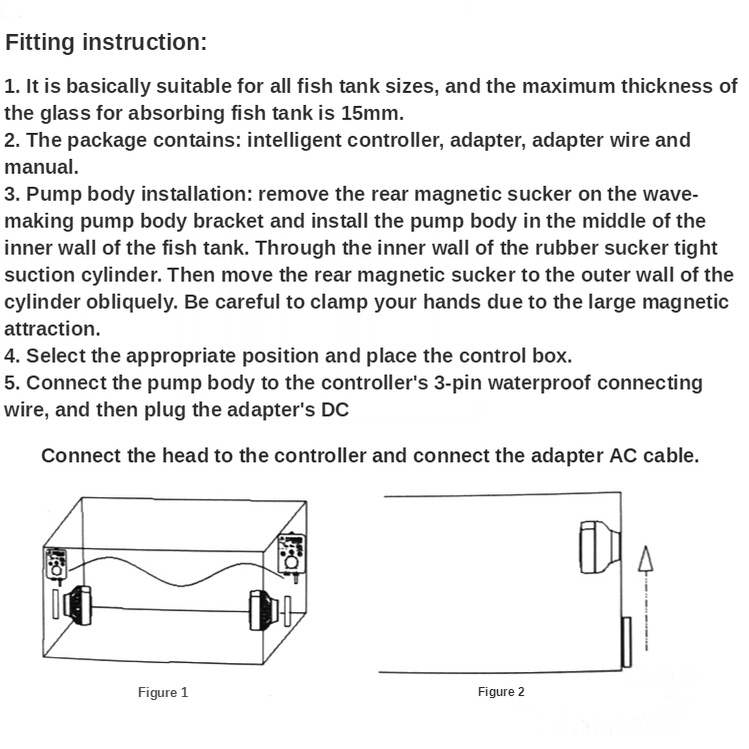 Fitting instruction:

1. It is basically suitable for all fish tank sizes, and the maximum thickness of the glass for absorbing fish tank is 15mm.
2. The package contains: intelligent controller, adapter, adapter wire and manual.
3. Pump body installation: remove the rear magnetic sucker on the wave-making pump body bracket and install the pump body in the middle of the inner wall of the fish tank. Through the inner wall of the rubber sucker tight suction cylinder. Then move the rear magnetic sucker to the outer wall of the cylinder obliquely. Be careful to clamp your hands due to the large magnetic attraction.
4. Select the appropriate position and place the control box.
5. Connect the pump body to the controller's 3-pin waterproof connecting wire, and then plug the adapter's DC

Connect the head to the controller and connect the adapter AC cable.

Figure 1

Figure 2