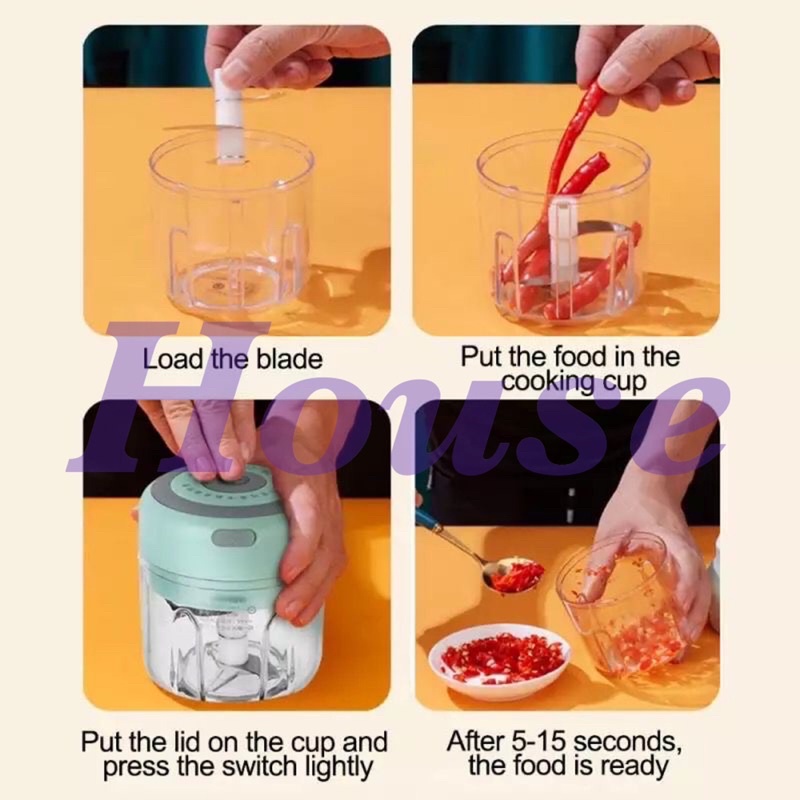 Load the blade

Put the food in the cooking cup

House

Put the lid on the cup and press the switch lightly

After 5-15 seconds, the food is ready