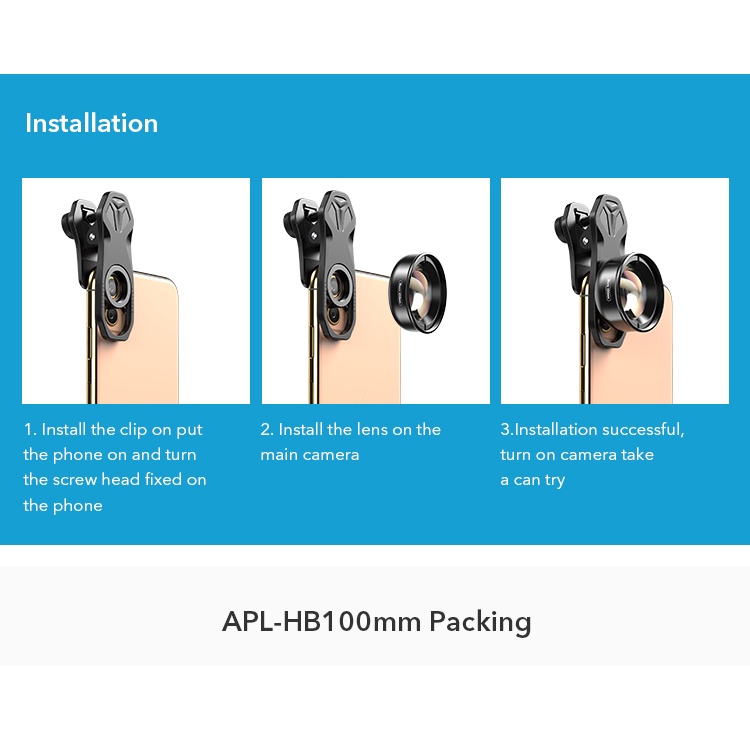 Installation

1. Install the clip on put the phone on and turn the screw head fixed on the phone

2. Install the lens on the main camera

3.Installation successful, turn on camera take a can try

APL-HB100mm Packing