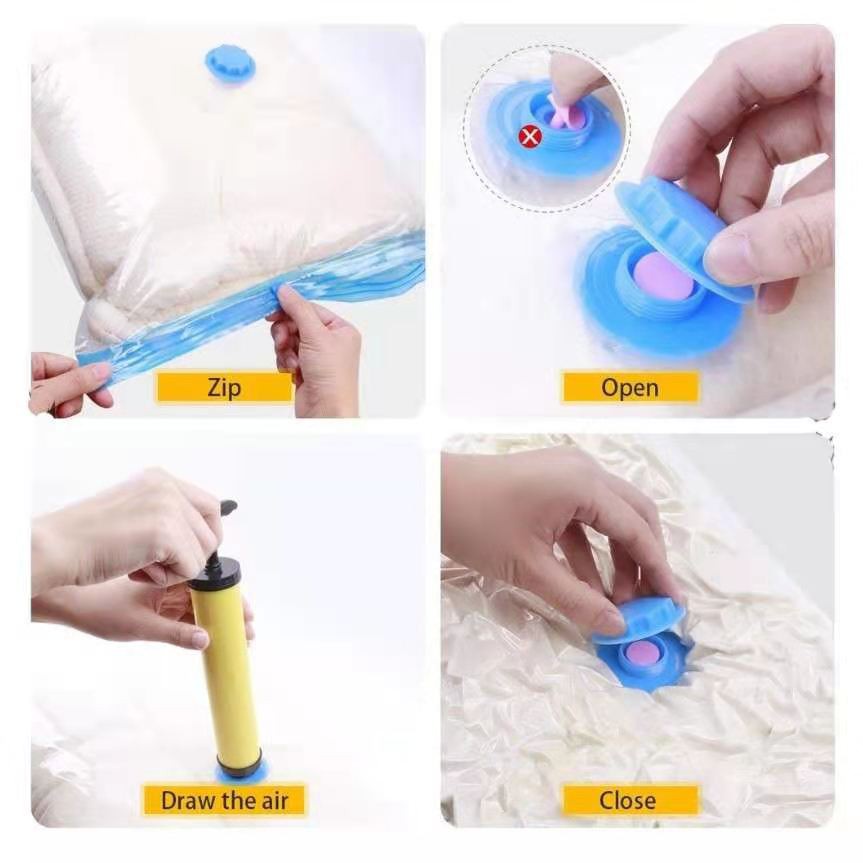 Zip

Open

Draw the air

Close