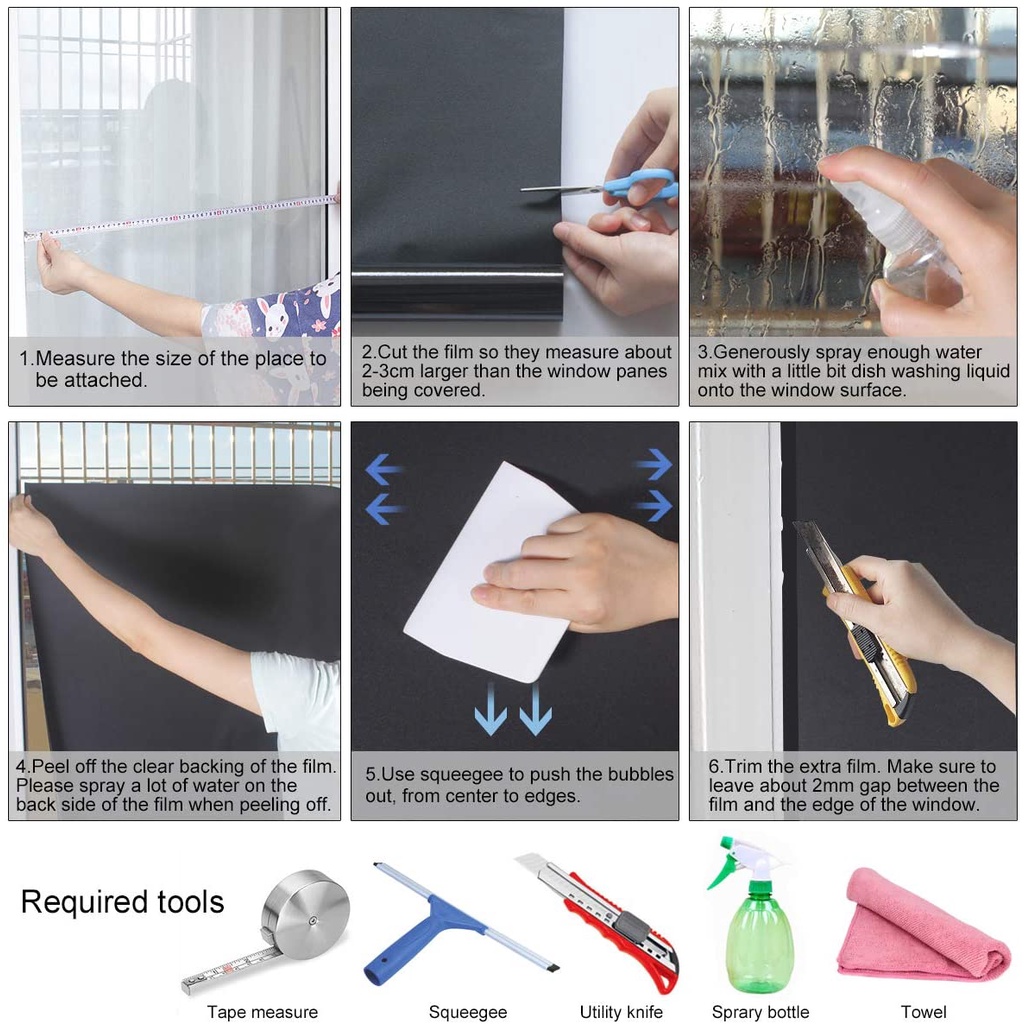 1.Measure the size of the place to be attached.

2.Cut the film so they measure about 2-3cm larger than the window panes being covered.

3.Generously spray enough water mix with a little bit dish washing liquid onto the window surface.

4.Peel off the clear backing of the film. Please spray a lot of water on the back side of the film when peeling off.

5.Use squeegee to push the bubbles out, from center to edges.

6.Trim the extra film. Make sure to leave about 2mm gap between the film and the edge of the window.

Required tools

Tape measure

Squeegee

Utility knife

Sprary bottle

Towel