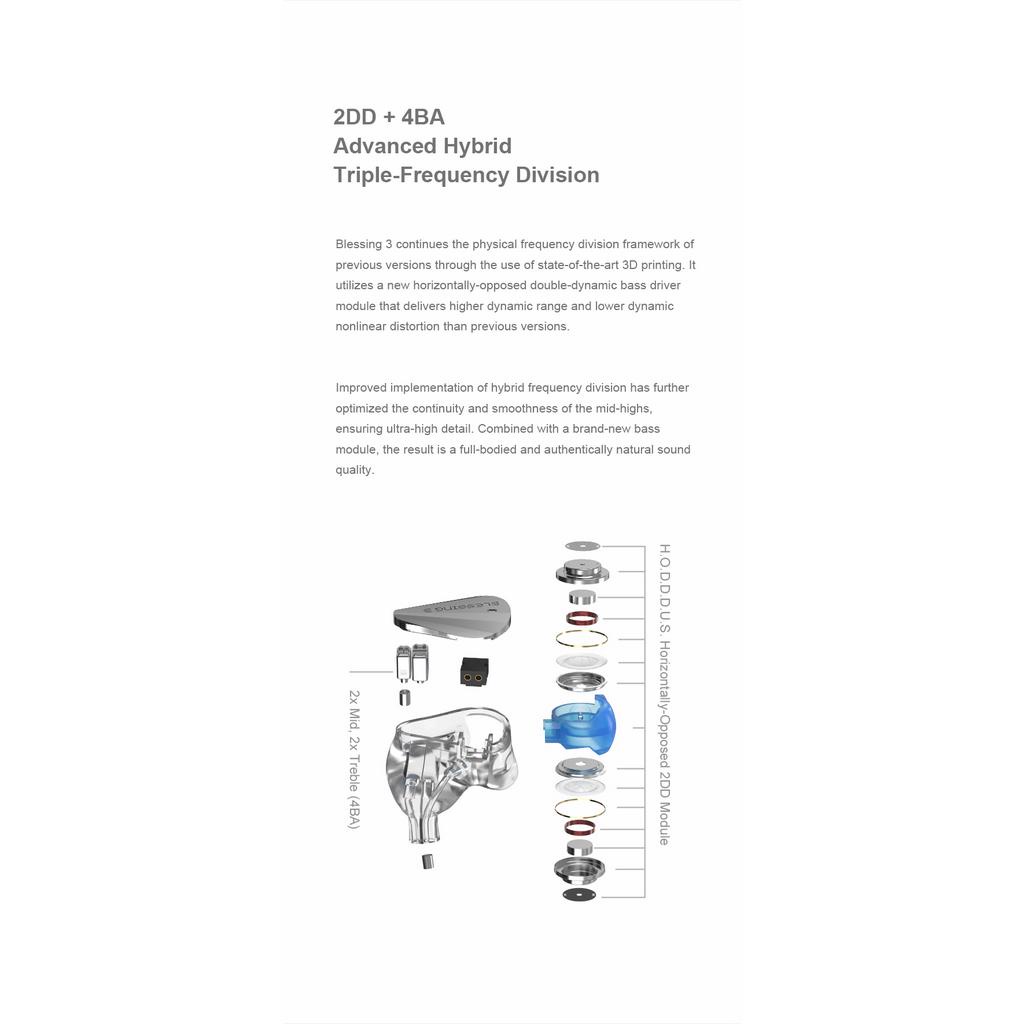 2DD + 4BA
Advanced Hybrid
Triple-Frequency Division

Blessing 3 continues the physical frequency division framework of previous versions through the use of state-of-the-art 3D printing. It utilizes a new horizontally-opposed double-dynamic bass driver module that delivers higher dynamic range and lower dynamic nonlinear distortion than previous versions.

Improved implementation of hybrid frequency division has further optimized the continuity and smoothness of the mid-highs, ensuring ultra-high detail. Combined with a brand-new bass module, the result is a full-bodied and authentically natural sound quality.

BLESSING 3

2x Mid, 2x Treble (4BA)

H.O.D.D.D.U.S. Horizontally-Opposed 2DD Module