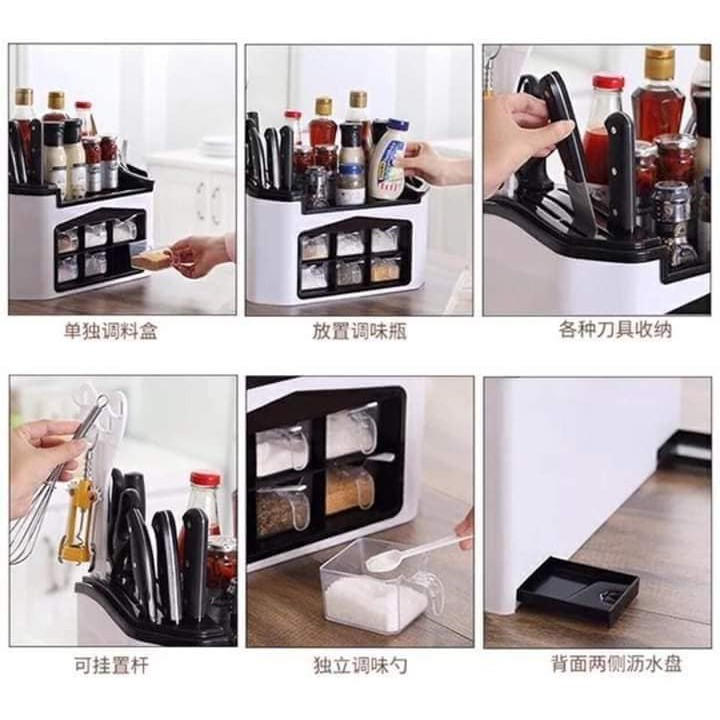 单独调料盒

放置调味瓶

各种刀具收纳

可挂置杆

独立调味勺

背面两侧沥水盘