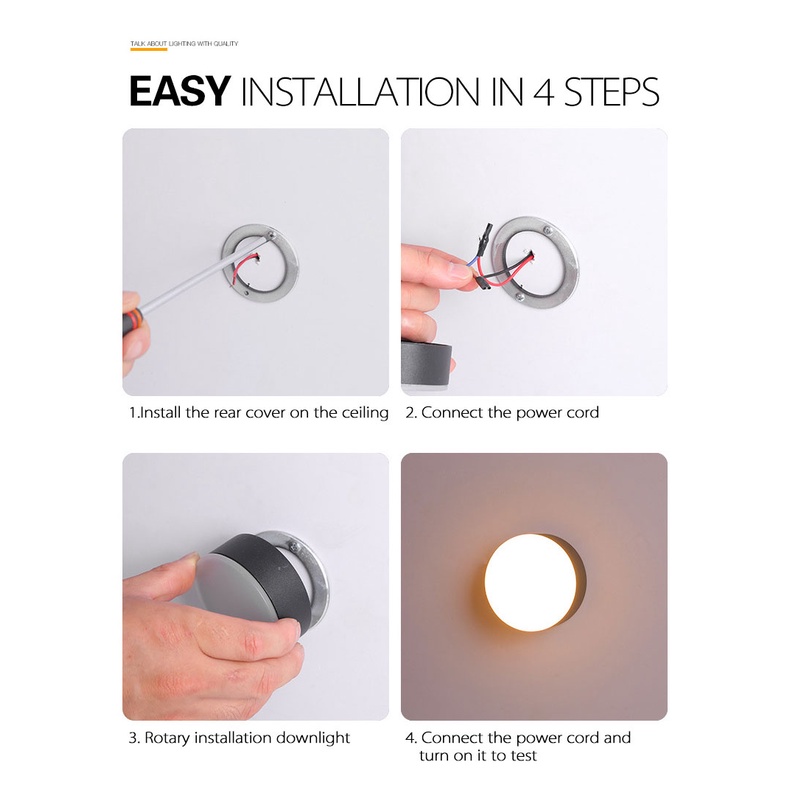 TALK ABOUT LIGHTING WITH QUALITY

EASY INSTALLATION IN 4 STEPS

1.Install the rear cover on the ceiling

2. Connect the power cord

3. Rotary installation downlight

4. Connect the power cord and turn on it to test