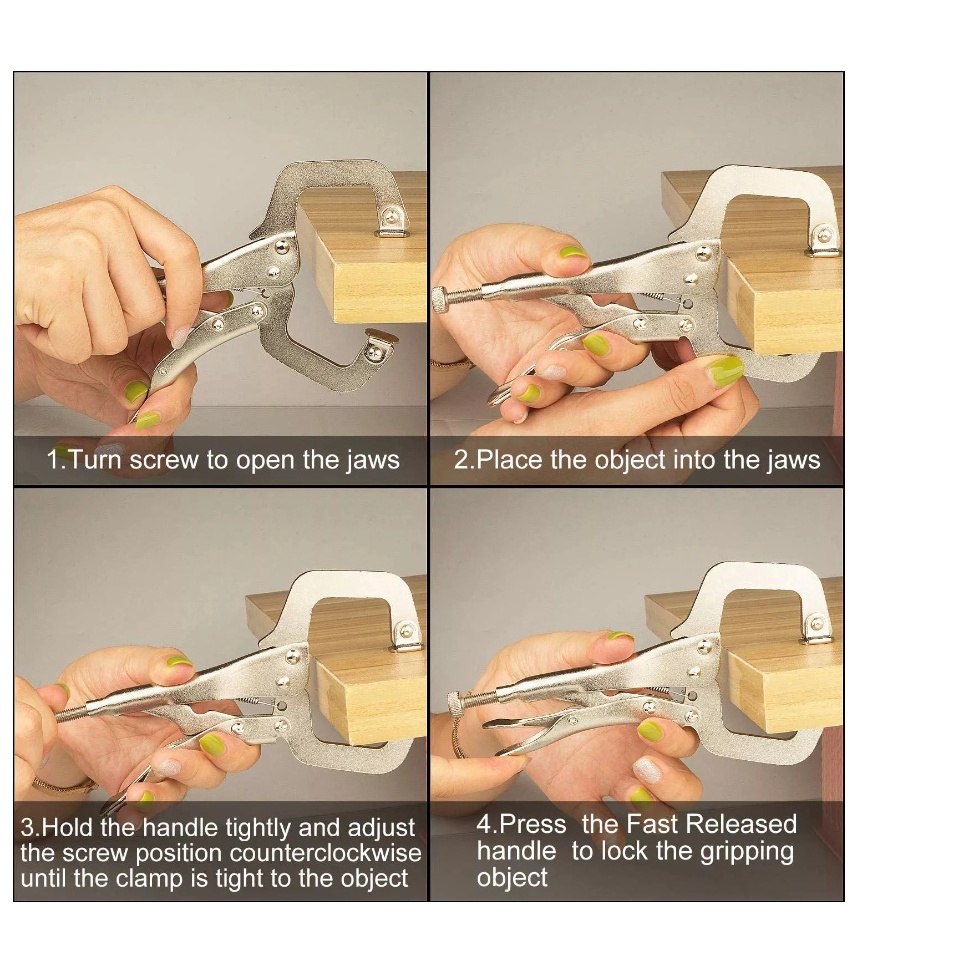 1.Turn screw to open the jaws

2.Place the object into the jaws

3.Hold the handle tightly and adjust the screw position counterclockwise until the clamp is tight to the object

4.Press the Fast Released handle to lock the gripping object