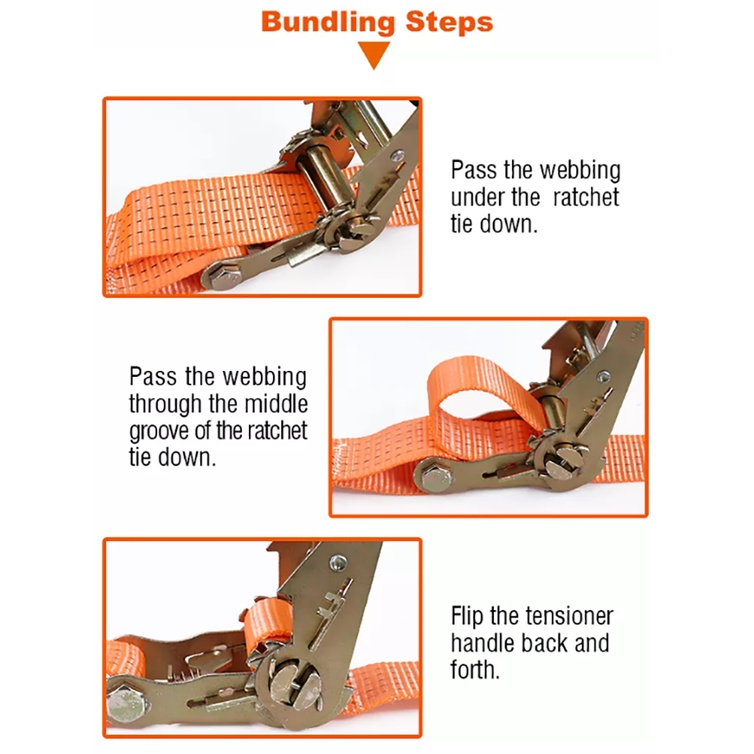 Bundling Steps

Pass the webbing under the ratchet tie down.

Pass the webbing through the middle groove of the ratchet tie down.

Flip the tensioner handle back and forth.