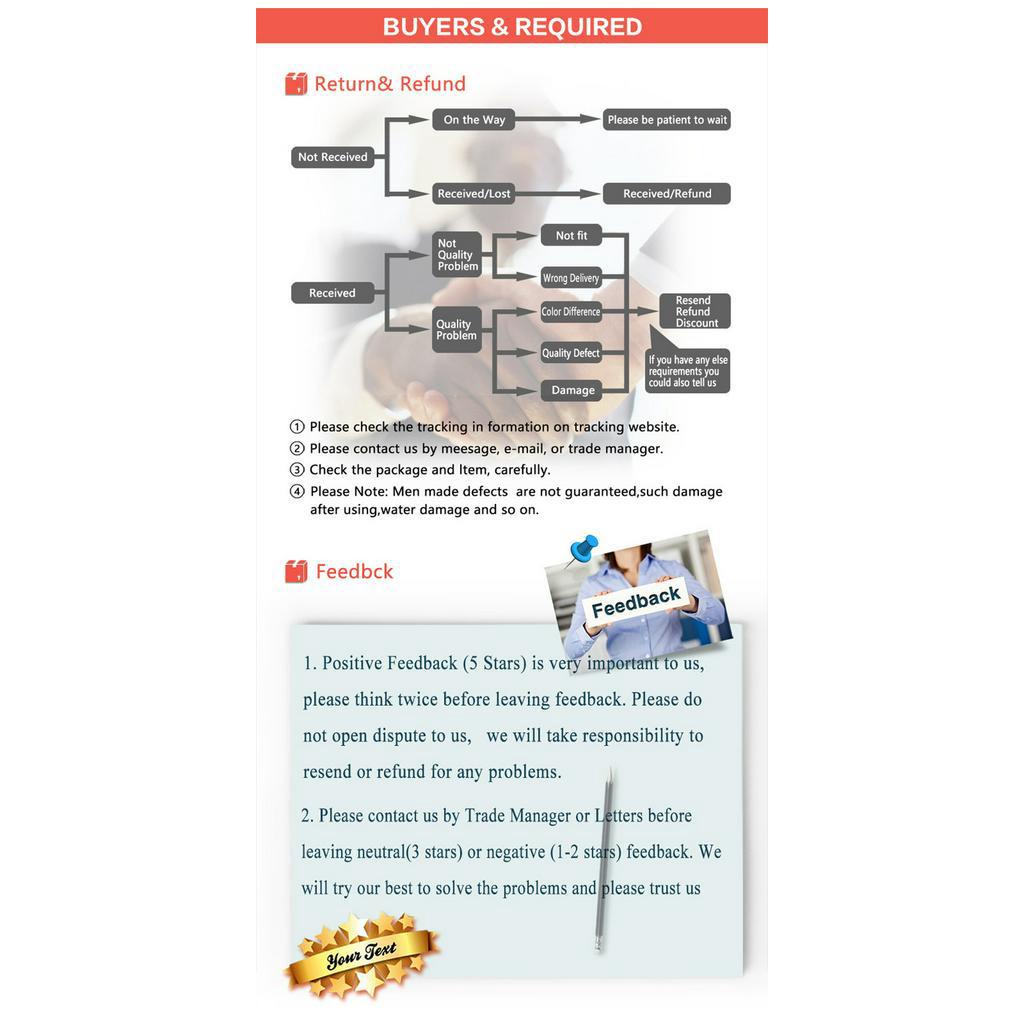 BUYERS & REQUIRED

Return& Refund

Not Received
On the Way
Please be patient to wait
Received/Lost
Received/Refund

Received
Not Quality Problem
Not fit
Wrong Delivery
Quality Problem
Color Difference
Quality Defect
Damage
Resend Refund Discount
If you have any else requirements you could also tell us

① Please check the tracking in formation on tracking website.
② Please contact us by meesage, e-mail, or trade manager.
③ Check the package and Item, carefully.
④ Please Note: Men made defects are not guaranteed,such damage after using,water damage and so on.

Feedbck

Feedback

1. Positive Feedback (5 Stars) is very important to us, please think twice before leaving feedback. Please do not open dispute to us, we will take responsibility to resend or refund for any problems.

2. Please contact us by Trade Manager or Letters before leaving neutral(3 stars) or negative (1-2 stars) feedback. We will try our best to solve the problems and please trust us

Your Text