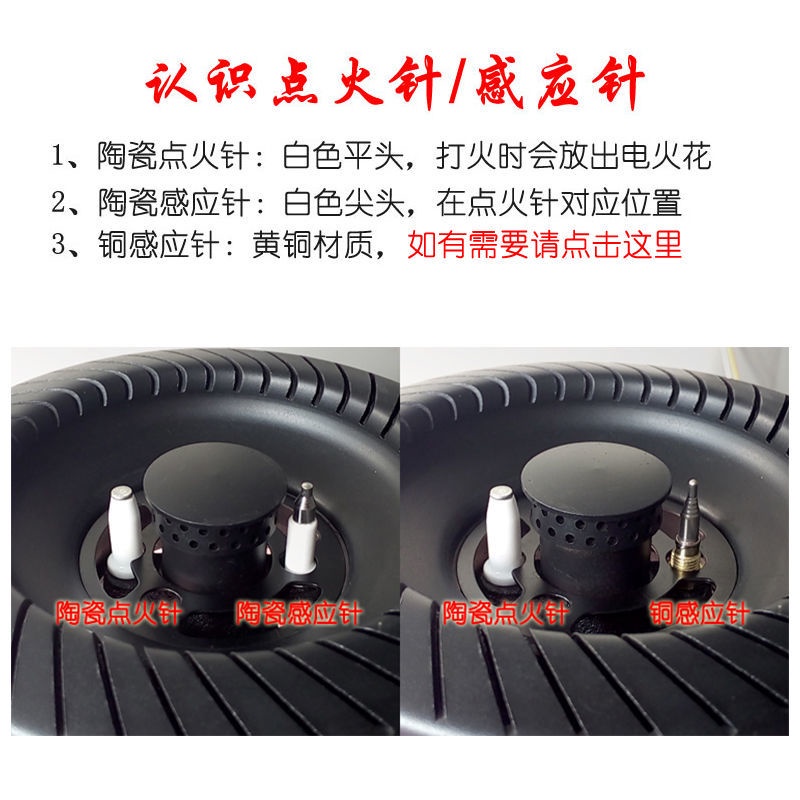 认识点火针/感应针

1、陶瓷点火针：白色平头，打火时会放出电火花

2、陶瓷感应针：白色尖头，在点火针对应位置

3、铜感应针：黄铜材质，如有需要请点击这里

陶瓷点火针 陶瓷感应针

陶瓷点火针 铜感应针