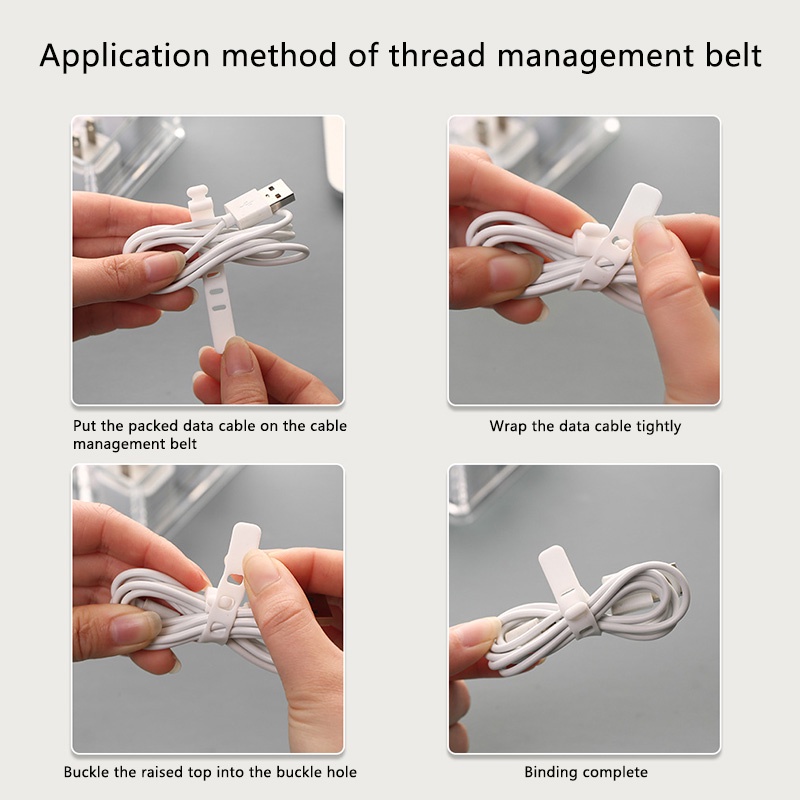 Application method of thread management belt

Put the packed data cable on the cable management belt

Wrap the data cable tightly

Buckle the raised top into the buckle hole

Binding complete