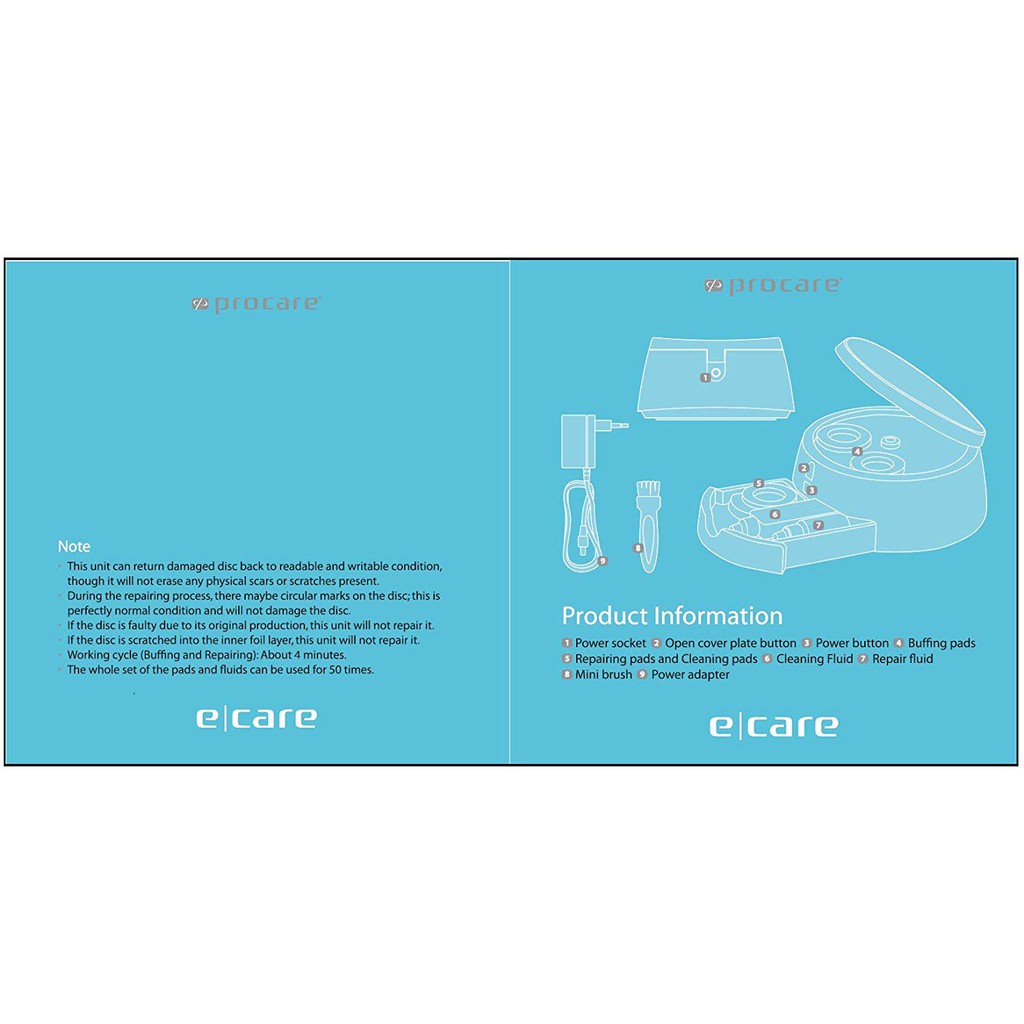 procare

Note
· This unit can return damaged disc back to readable and writable condition, though it will not erase any physical scars or scratches present.
· During the repairing process, there maybe circular marks on the disc; this is perfectly normal condition and will not damage the disc.
· If the disc is faulty due to its original production, this unit will not repair it.
· If the disc is scratched into the inner foil layer, this unit will not repair it.
· Working cycle (Buffing and Repairing): About 4 minutes.
· The whole set of the pads and fluids can be used for 50 times.

e|care

procare

1
2
3
4
5
6
7
8
9

Product Information

1 Power socket 2 Open cover plate button 3 Power button 4 Buffing pads
5 Repairing pads and Cleaning pads 6 Cleaning Fluid 7 Repair fluid
8 Mini brush 9 Power adapter

e|care