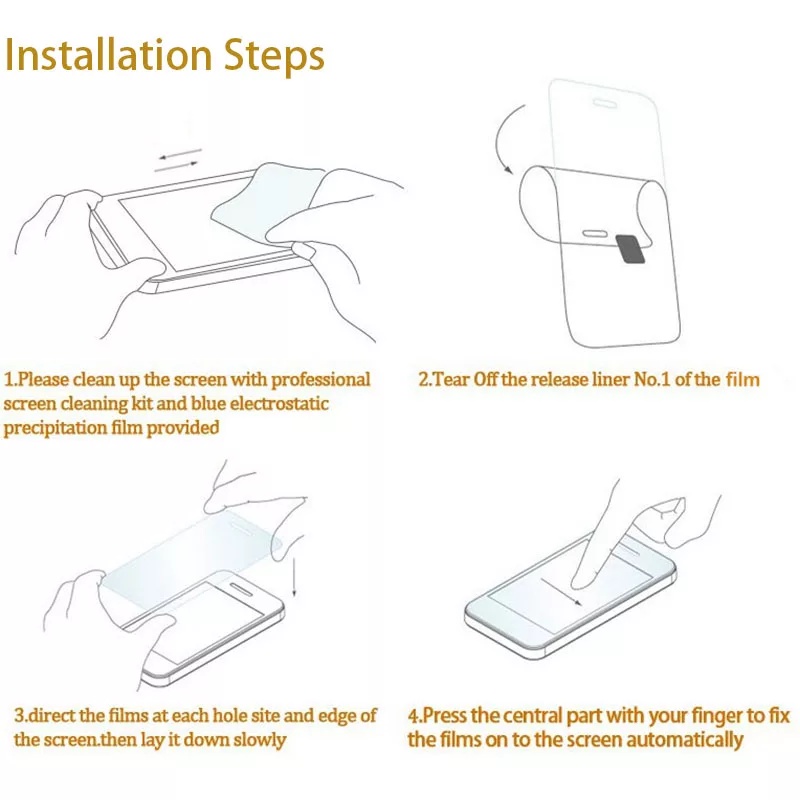 Installation Steps

1.Please clean up the screen with professional screen cleaning kit and blue electrostatic precipitation film provided

2.Tear Off the release liner No.1 of the film

3.direct the films at each hole site and edge of the screen.then lay it down slowly

4.Press the central part with your finger to fix the films on to the screen automatically