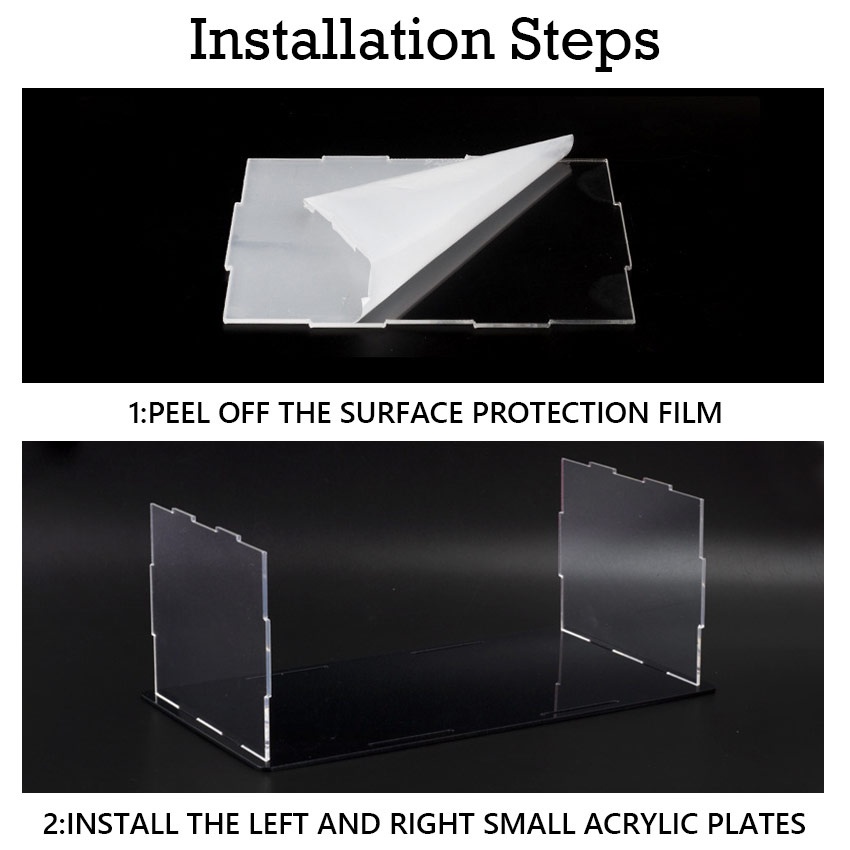 Installation Steps

1:PEEL OFF THE SURFACE PROTECTION FILM

2:INSTALL THE LEFT AND RIGHT SMALL ACRYLIC PLATES