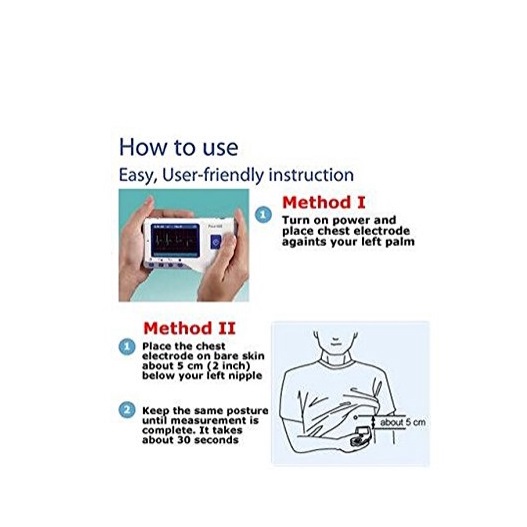 How to use
Easy, User-friendly instruction

Method I

1 Turn on power and place chest electrode againts your left palm

Method II

1 Place the chest electrode on bare skin about 5 cm (2 inch) below your left nipple

2 Keep the same posture until measurement is complete. It takes about 30 seconds

about 5 cm