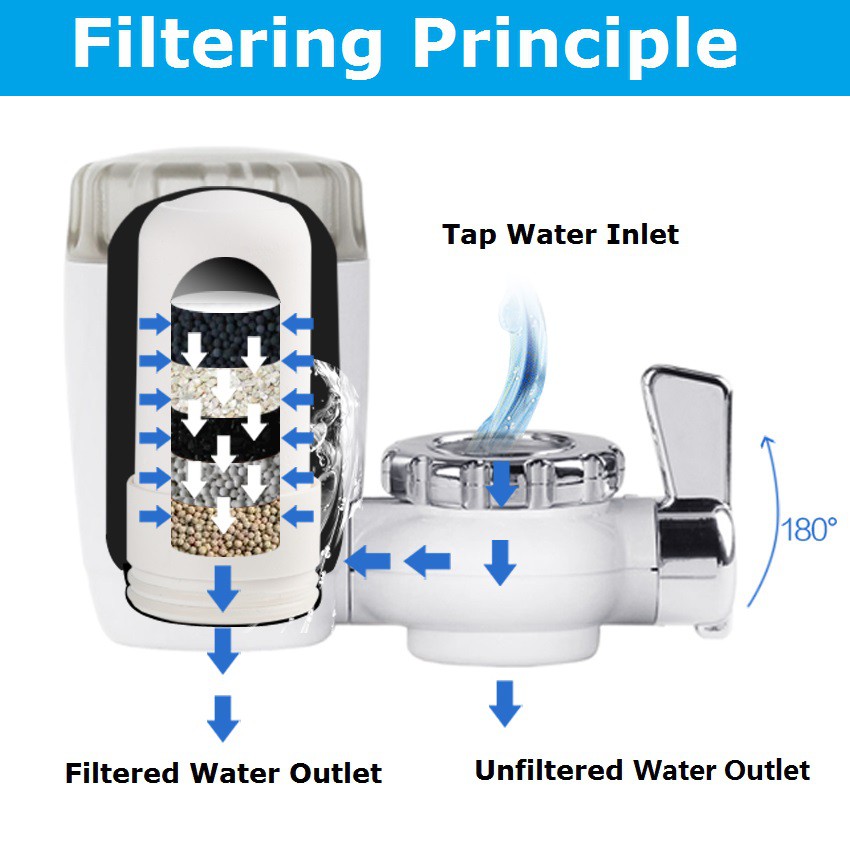 Filtering Principle

Tap Water Inlet

180°

Filtered Water Outlet

Unfiltered Water Outlet