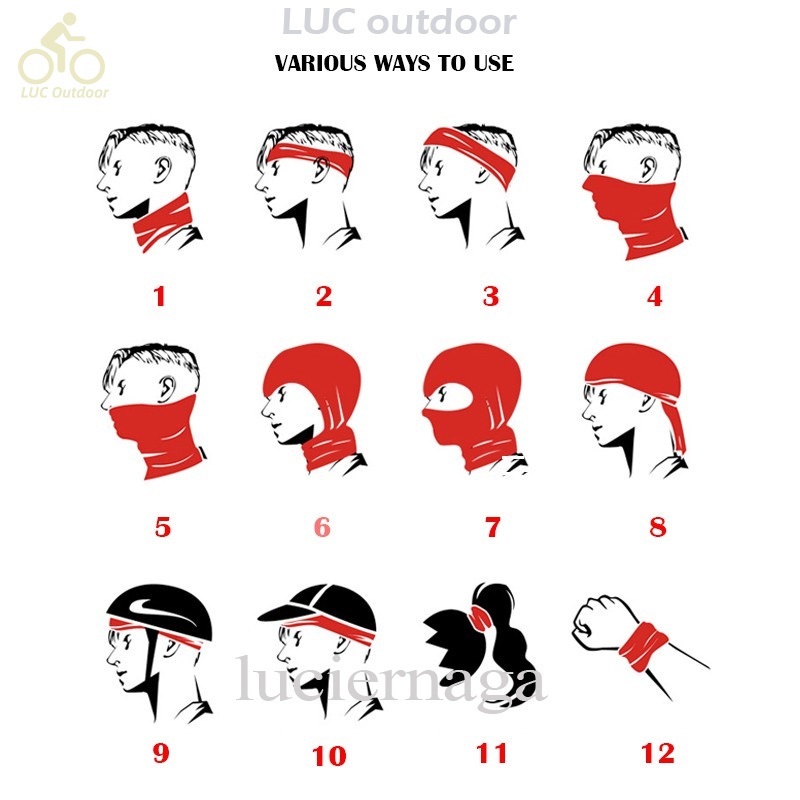 LUC Outdoor

LUC outdoor

VARIOUS WAYS TO USE

1 2 3 4

5 6 7 8

luciernaga

9 10 11 12