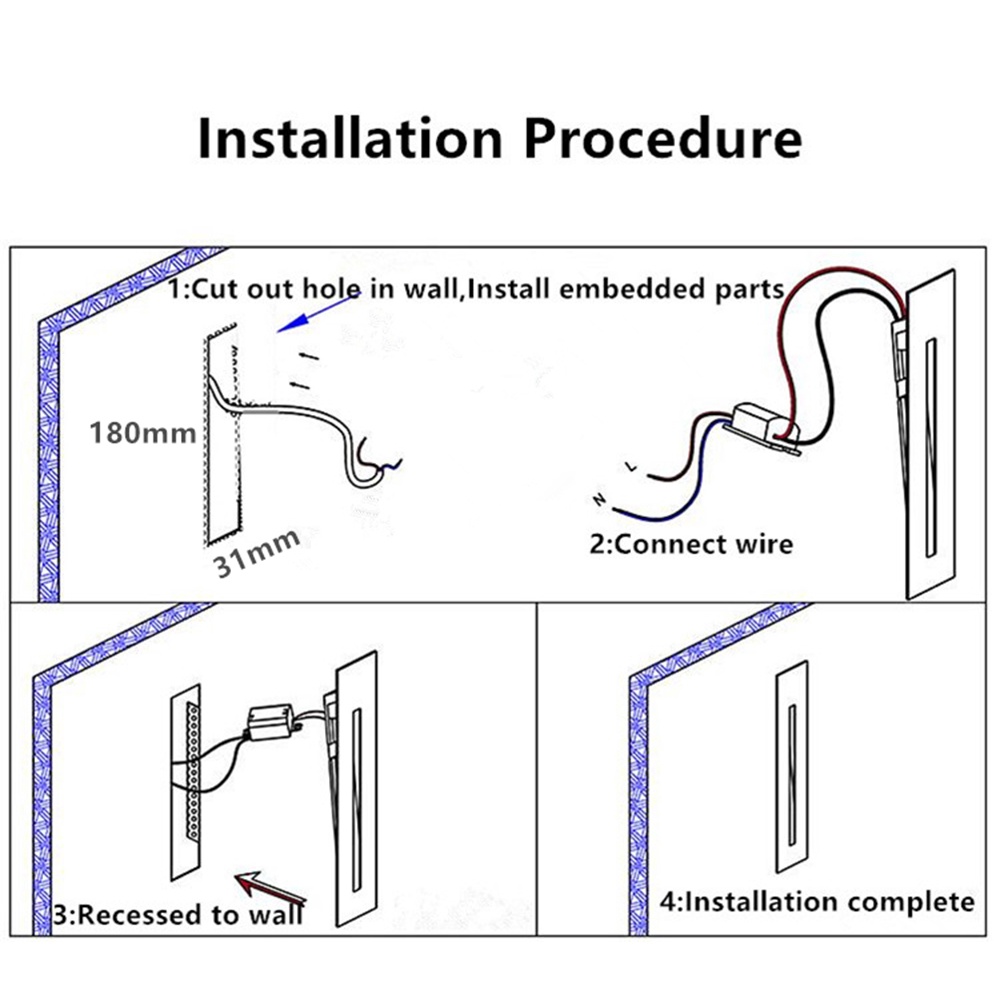 Installation Procedure

1:Cut out hole in wall,Install embedded parts

180mm

31mm

L

N

2:Connect wire

3:Recessed to wall

4:Installation complete