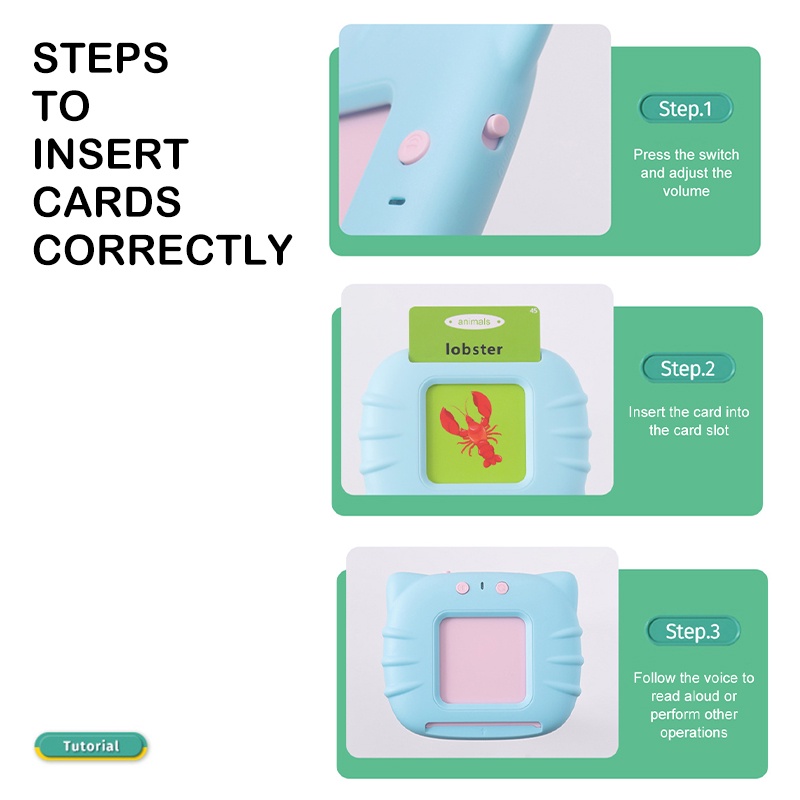 STEPS TO INSERT CARDS CORRECTLY

Step.1

Press the switch and adjust the volume

animals
45
lobster

Step.2

Insert the card into the card slot

Step.3

Follow the voice to read aloud or perform other operations

Tutorial