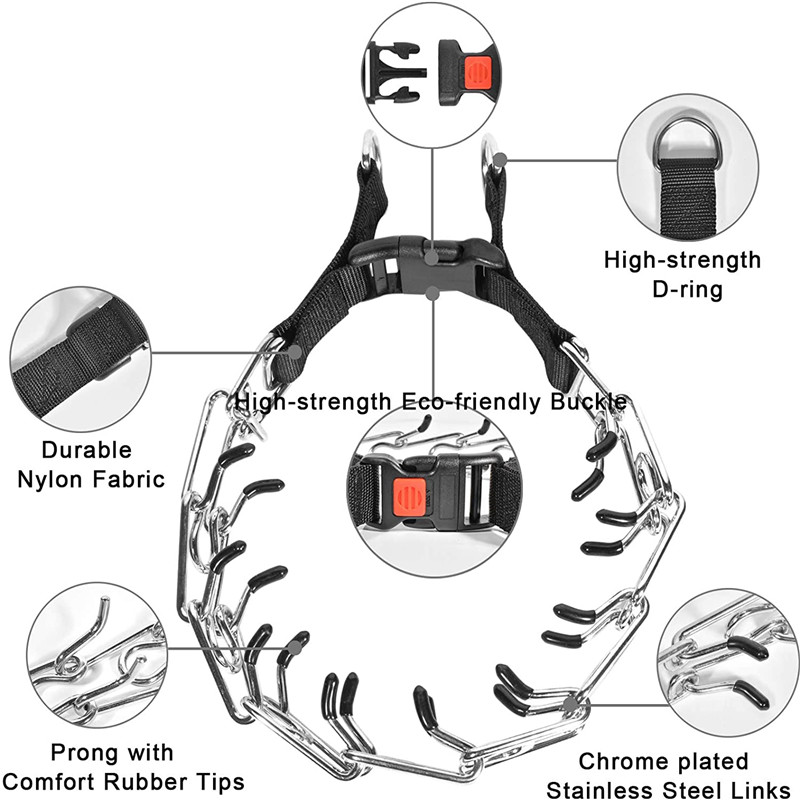 High-strength
D-ring

High-strength Eco-friendly Buckle

Durable
Nylon Fabric

Prong with
Comfort Rubber Tips

Chrome plated
Stainless Steel Links