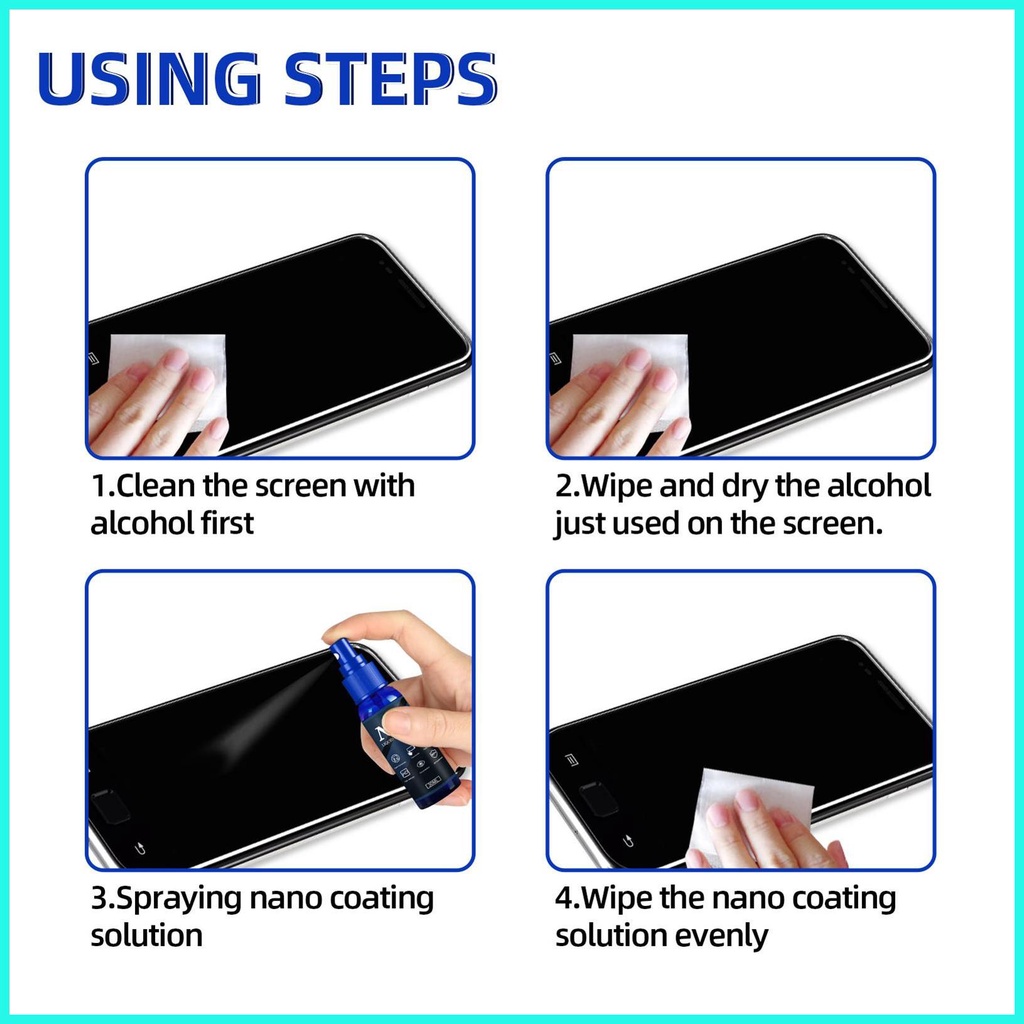 USING STEPS

1.Clean the screen with alcohol first

2.Wipe and dry the alcohol just used on the screen.

3.Spraying nano coating solution

4.Wipe the nano coating solution evenly