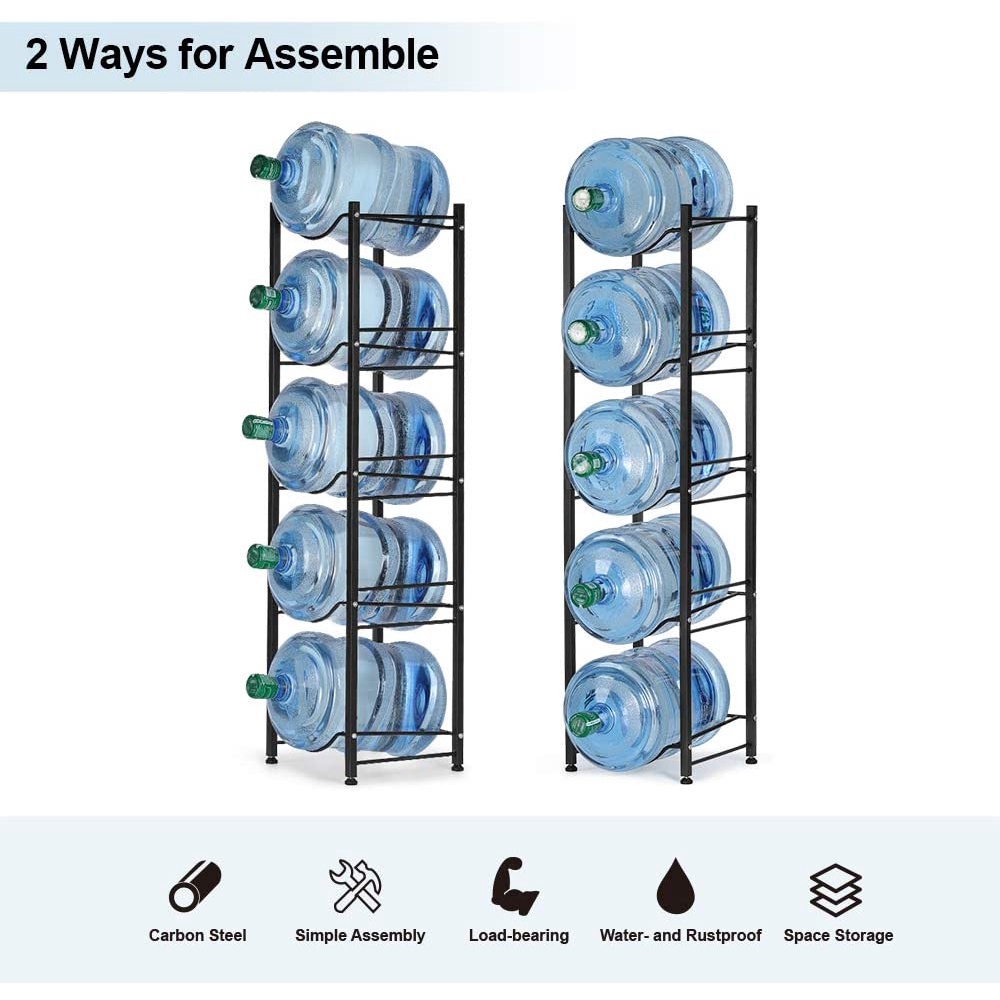 2 Ways for Assemble

Carbon Steel

Simple Assembly

Load-bearing

Water- and Rustproof

Space Storage