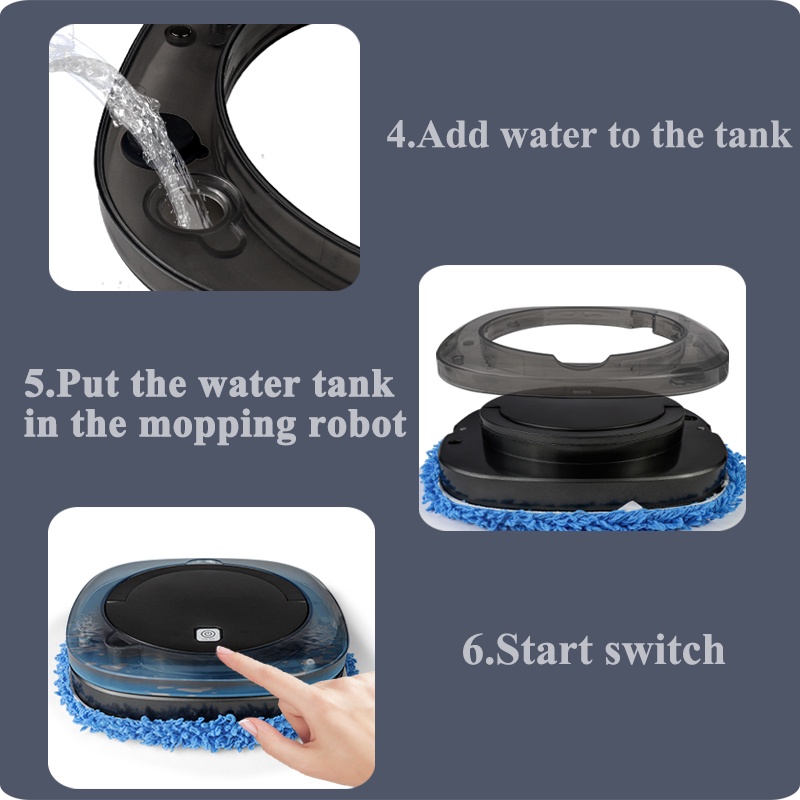 4.Add water to the tank

5.Put the water tank in the mopping robot

6.Start switch