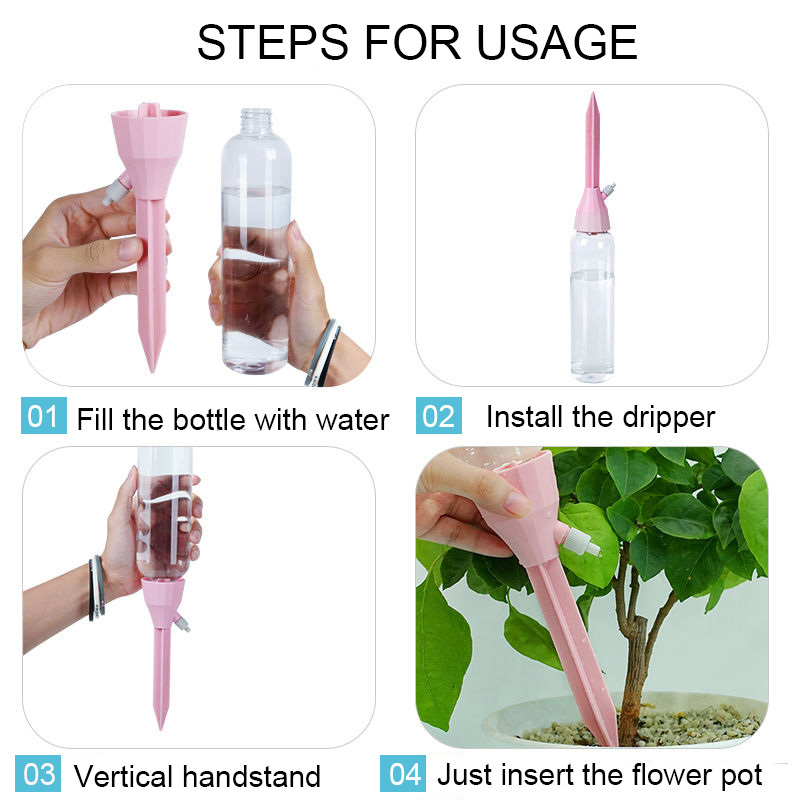 STEPS FOR USAGE

01 Fill the bottle with water

02 Install the dripper

03 Vertical handstand

04 Just insert the flower pot