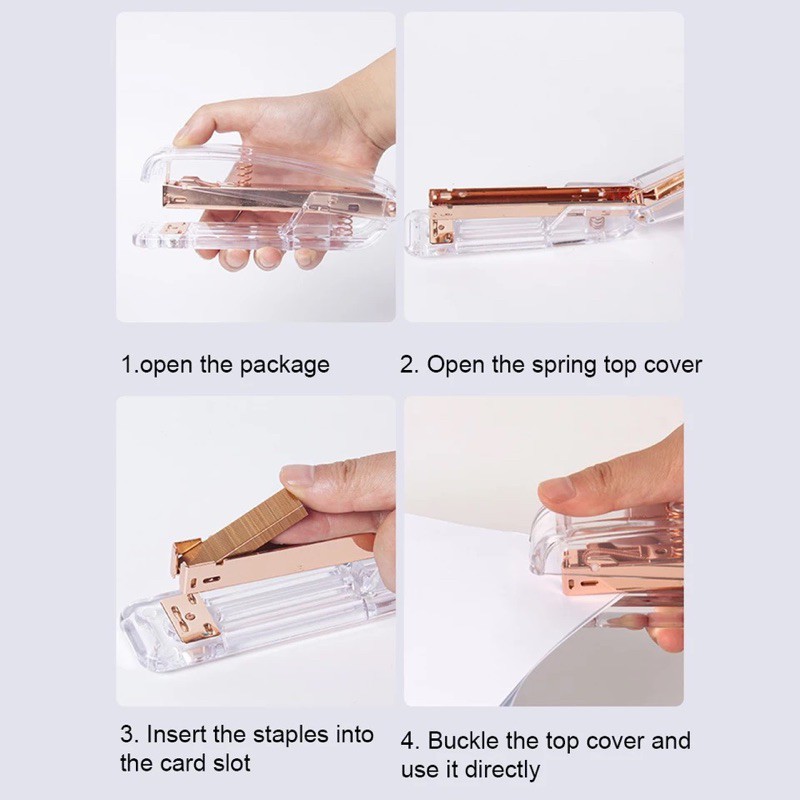 1.open the package

2. Open the spring top cover

3. Insert the staples into the card slot

4. Buckle the top cover and use it directly