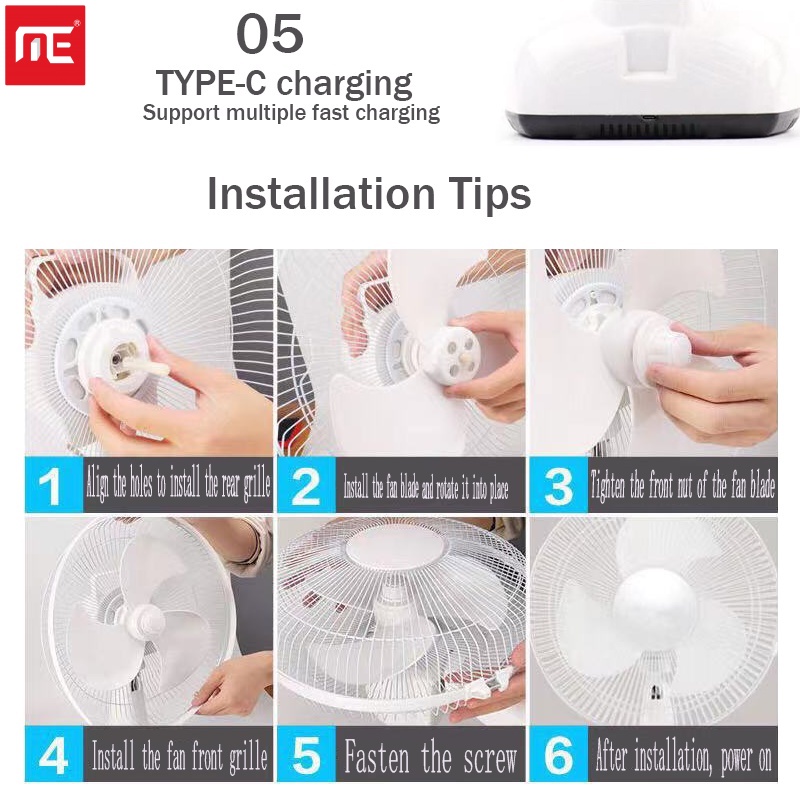 ME

05
TYPE-C charging
Support multiple fast charging

Installation Tips

1 Align the holes to install the rear grille

2 Install the fan blade and rotate it into place

3 Tighten the front nut of the fan blade

4 Install the fan front grille

5 Fasten the screw

6 After installation, power on