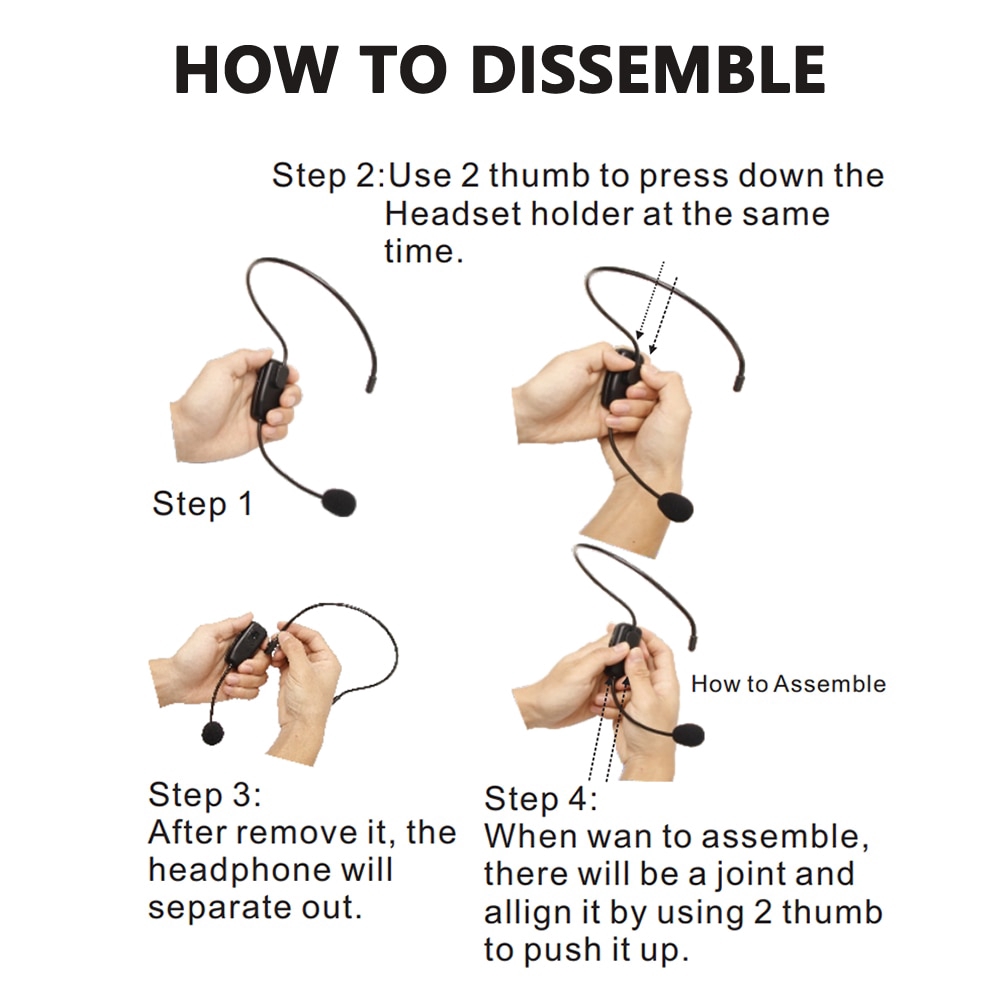 HOW TO DISSEMBLE

Step 2:Use 2 thumb to press down the Headset holder at the same time.

Step 1

How to Assemble

Step 3:
After remove it, the headphone will separate out.

Step 4:
When wan to assemble, there will be a joint and allign it by using 2 thumb to push it up.