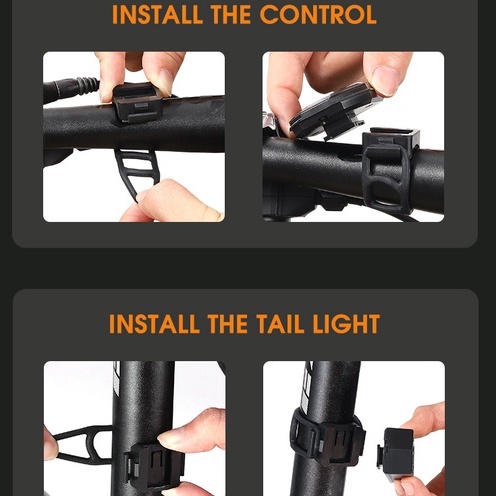 INSTALL THE CONTROL

INSTALL THE TAIL LIGHT