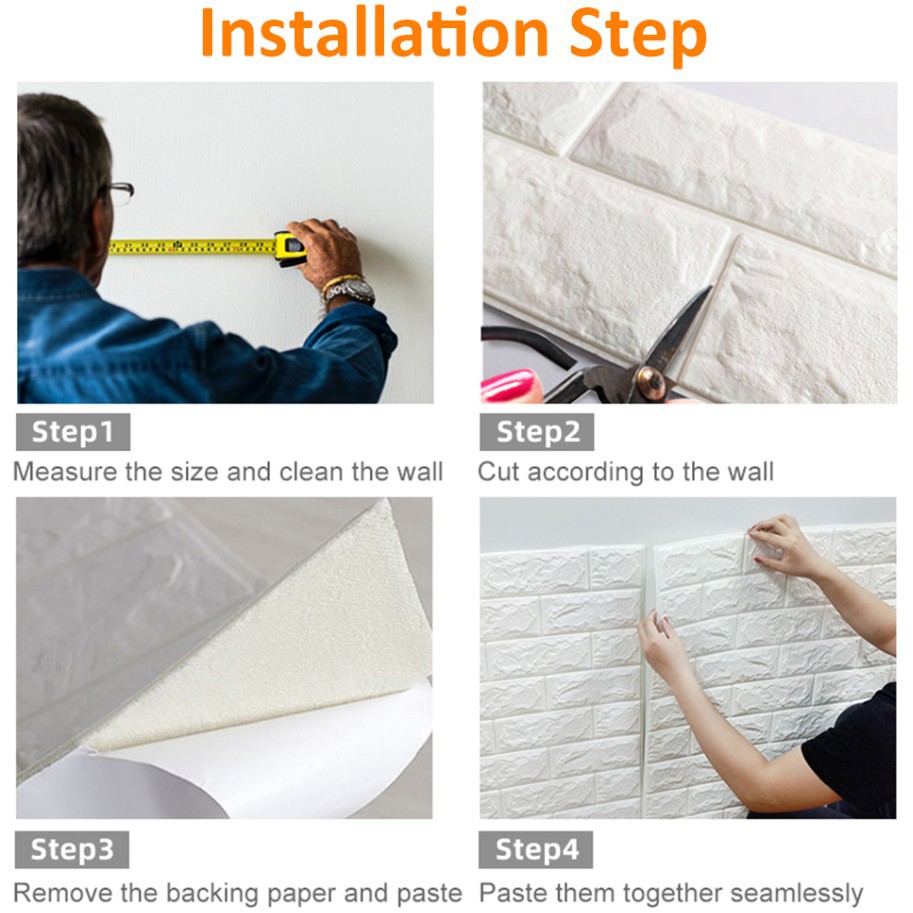 Installation Step

Step1
Measure the size and clean the wall

Step2
Cut according to the wall

Step3
Remove the backing paper and paste

Step4
Paste them together seamlessly