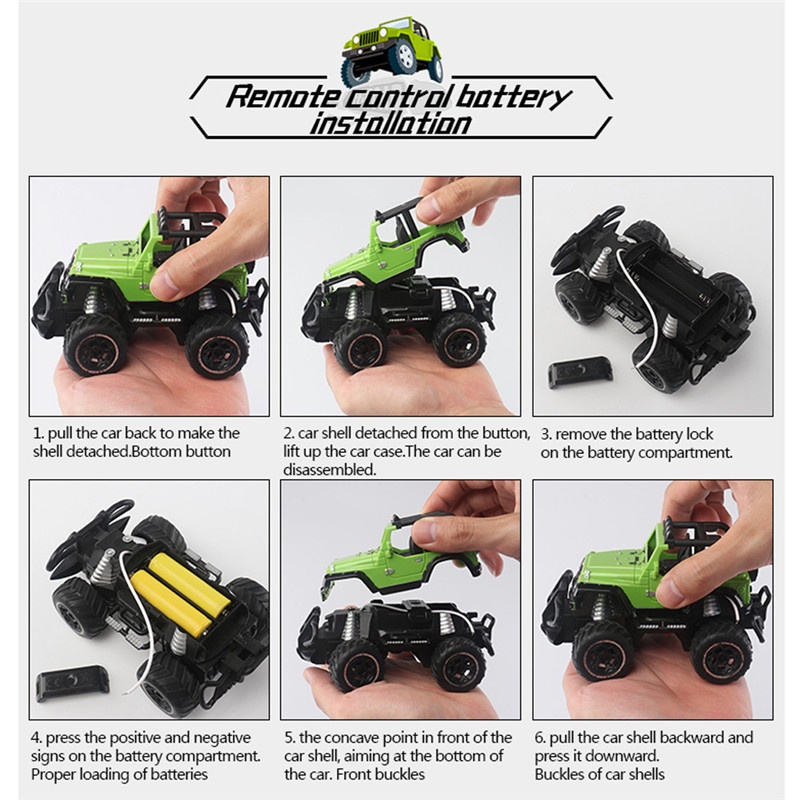 Remote control battery installation

1. pull the car back to make the shell detached.Bottom button

2. car shell detached from the button, lift up the car case.The car can be disassembled.

3. remove the battery lock on the battery compartment.

4. press the positive and negative signs on the battery compartment. Proper loading of batteries

5. the concave point in front of the car shell, aiming at the bottom of the car. Front buckles

6. pull the car shell backward and press it downward. Buckles of car shells