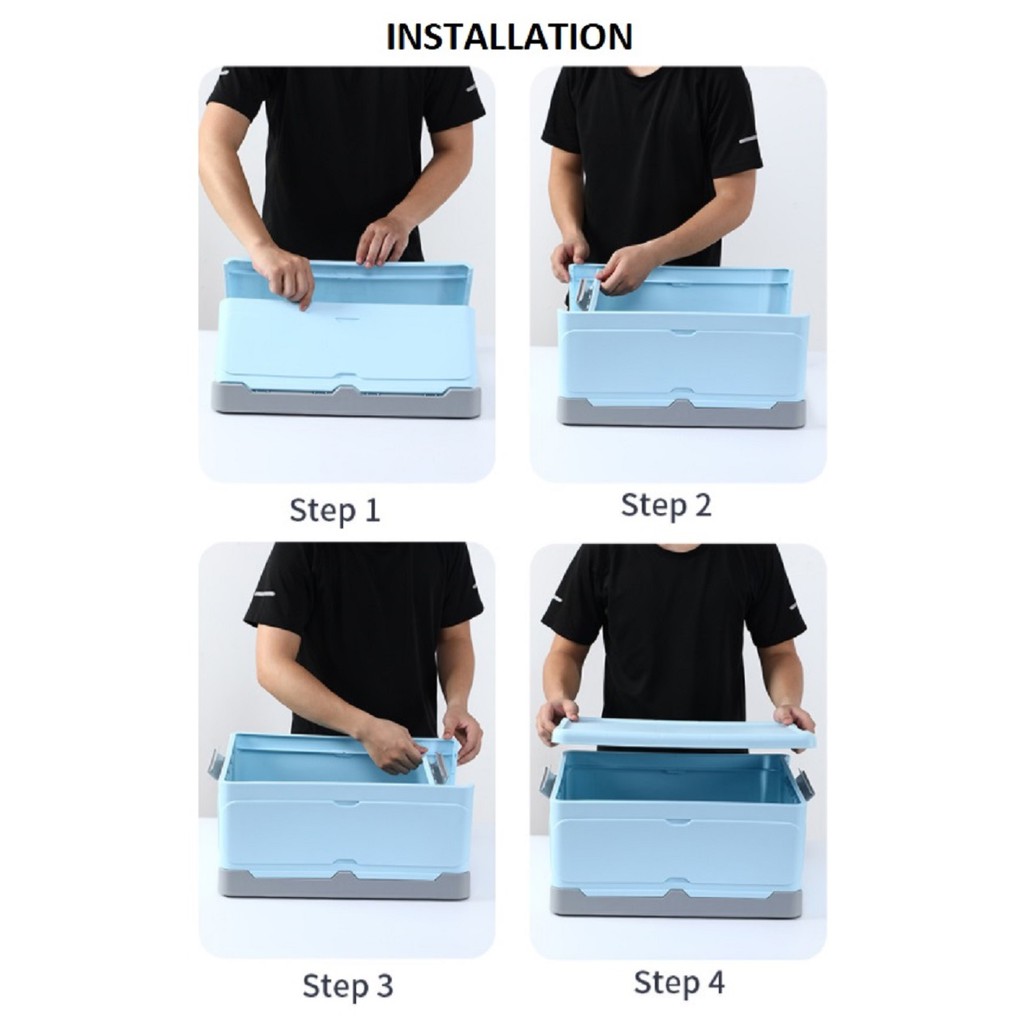 INSTALLATION

Step 1

Step 2

Step 3

Step 4