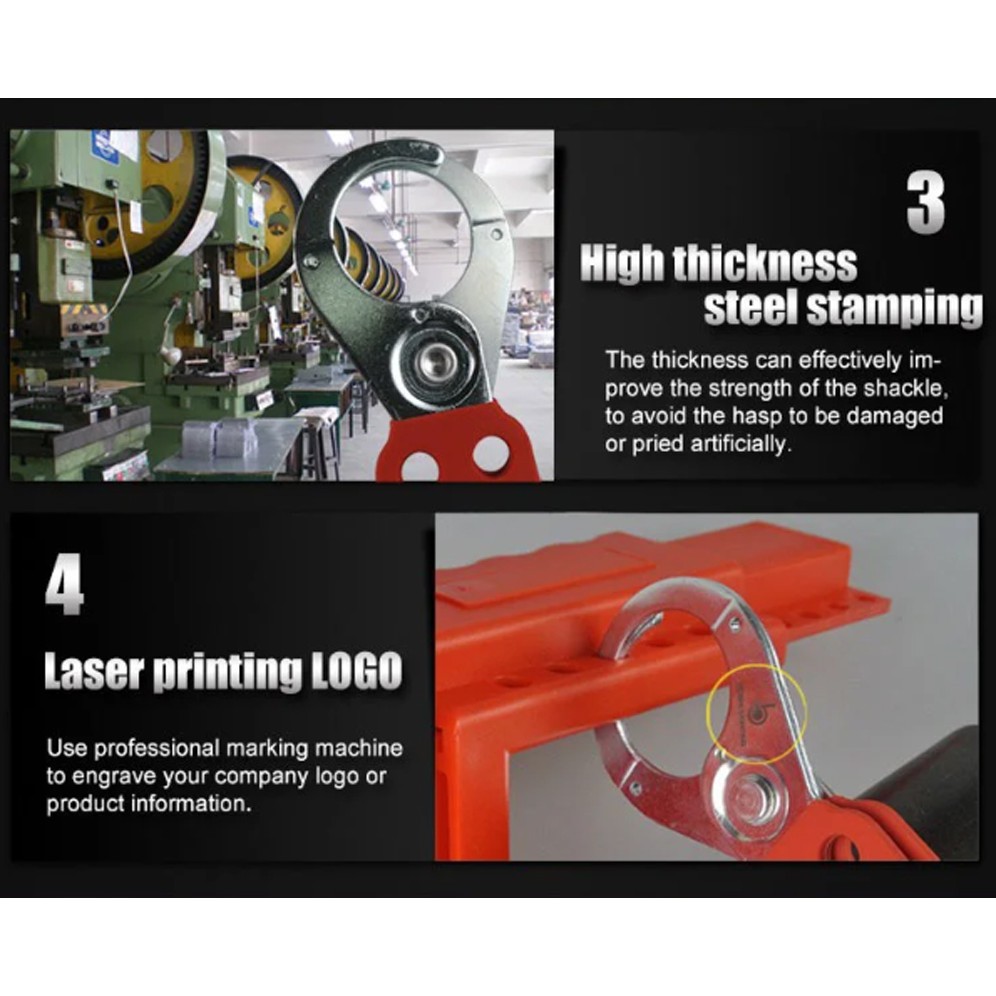 3

High thickness steel stamping

The thickness can effectively improve the strength of the shackle, to avoid the hasp to be damaged or pried artificially.

4

Laser printing LOGO

Use professional marking machine to engrave your company logo or product information.