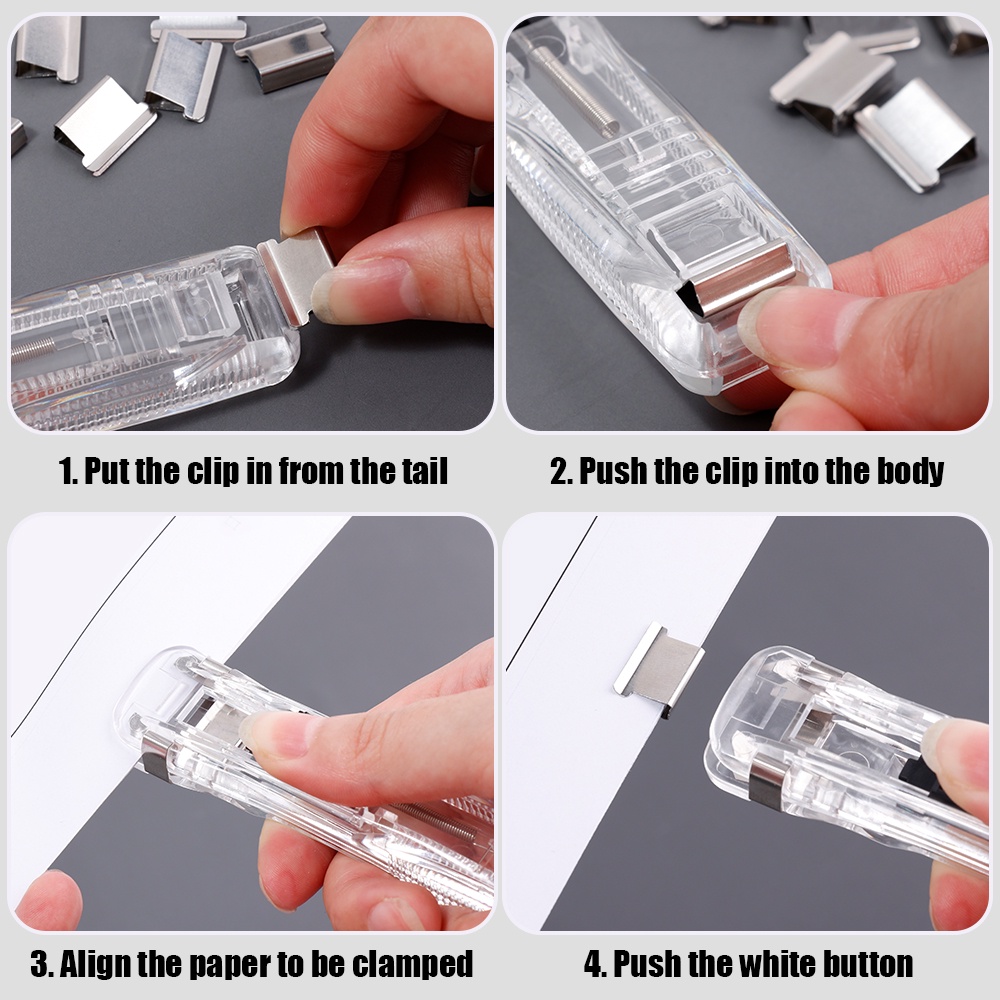 1. Put the clip in from the tail

2. Push the clip into the body

3. Align the paper to be clamped

4. Push the white button